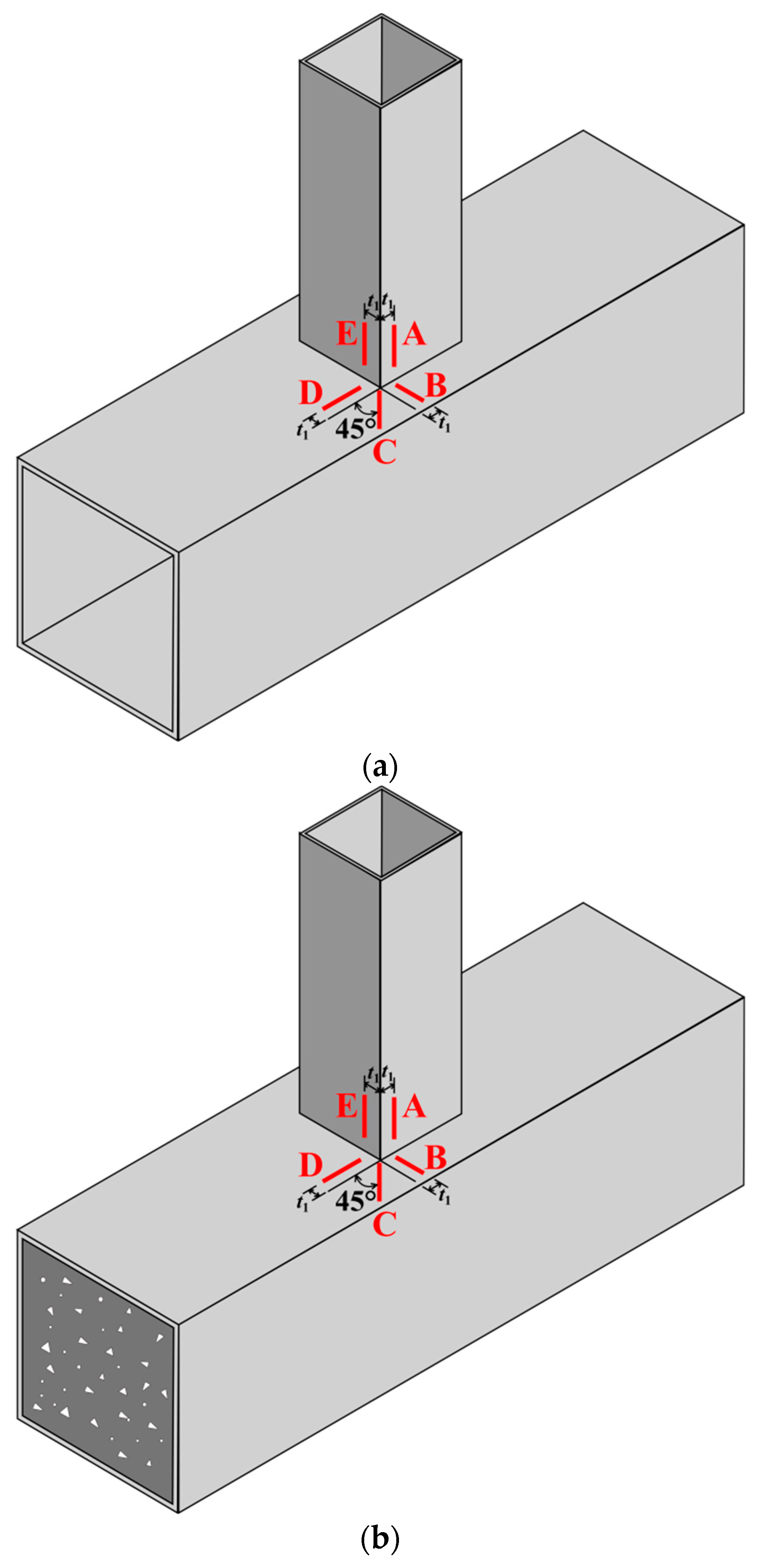 $t_1$ $t_1$
E A
D B
$t_1$ 45° $t_1$
C
(a)

$t_1$ $t_1$
E A
D B
$t_1$ 45° $t_1$
C
(b)