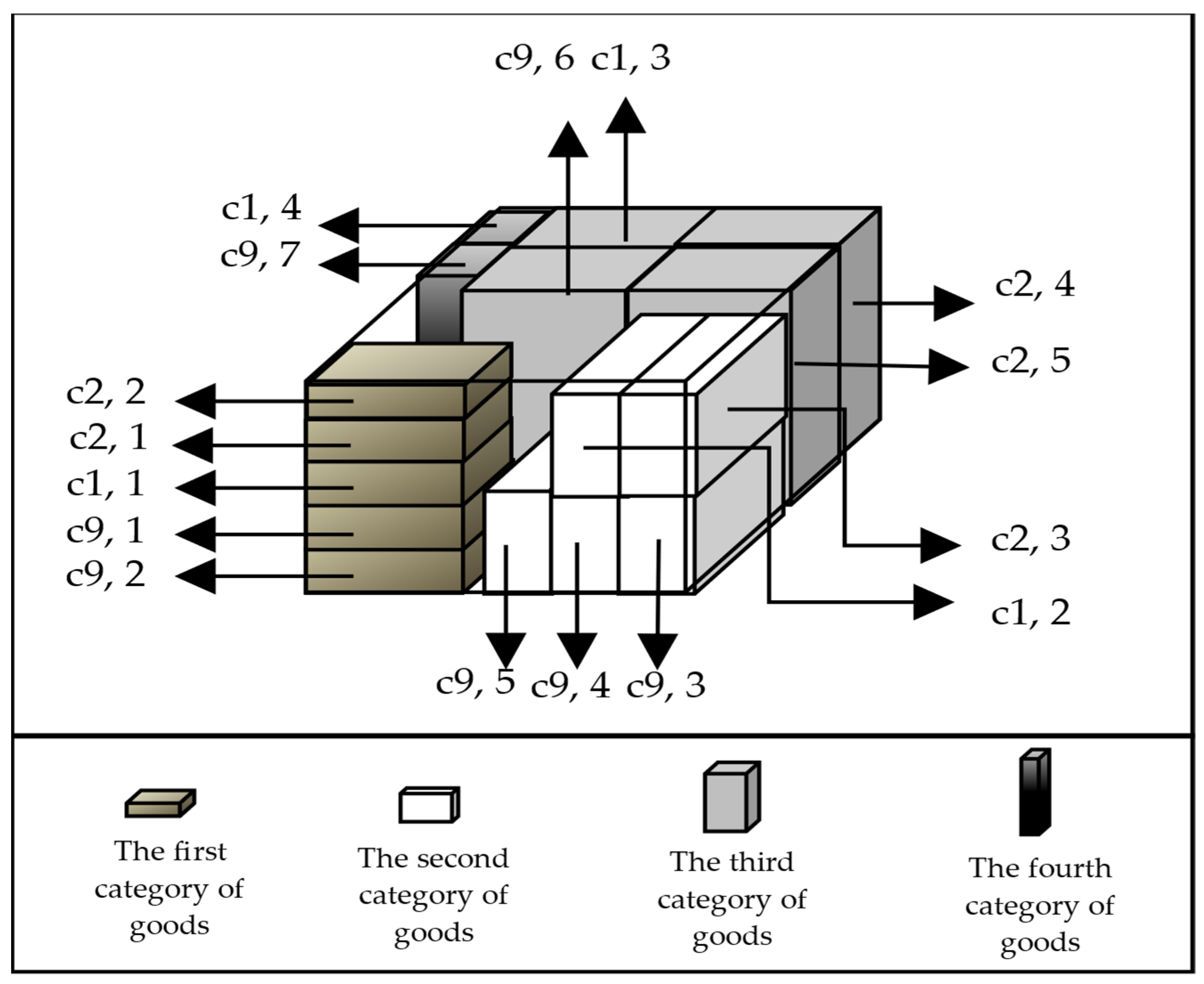 c9, 6 c1, 3

c1, 4
c9, 7

c2, 4
c2, 5

c2, 2
c2, 1
c1, 1
c9, 1
c9, 2

c2, 3
c1, 2

c9, 5 c9, 4 c9, 3

The first category of goods

The second category of goods

The third category of goods

The fourth category of goods