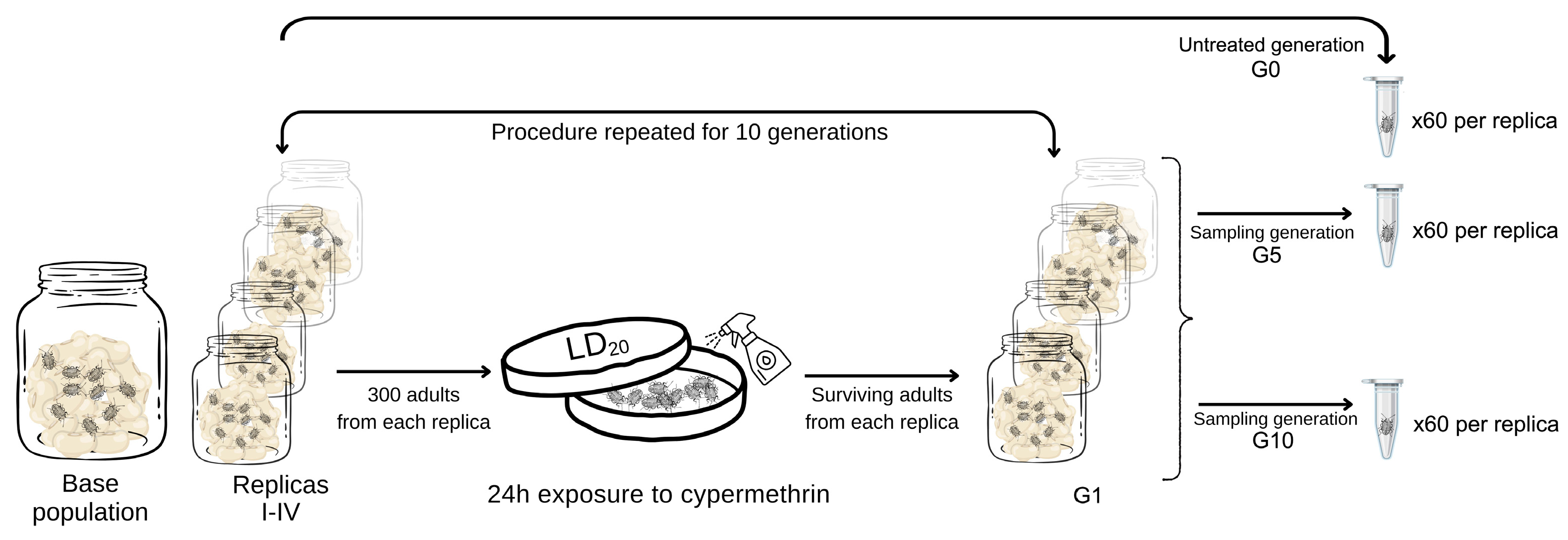 Untreated generation
G0

x60 per replica

Procedure repeated for 10 generations

Sampling generation
G5

x60 per replica

$LD_{20}$

300 adults
from each replica

Surviving adults
from each replica

Sampling generation
G10

x60 per replica

Base
population

Replicas
I-IV

24h exposure to cypermethrin

G1