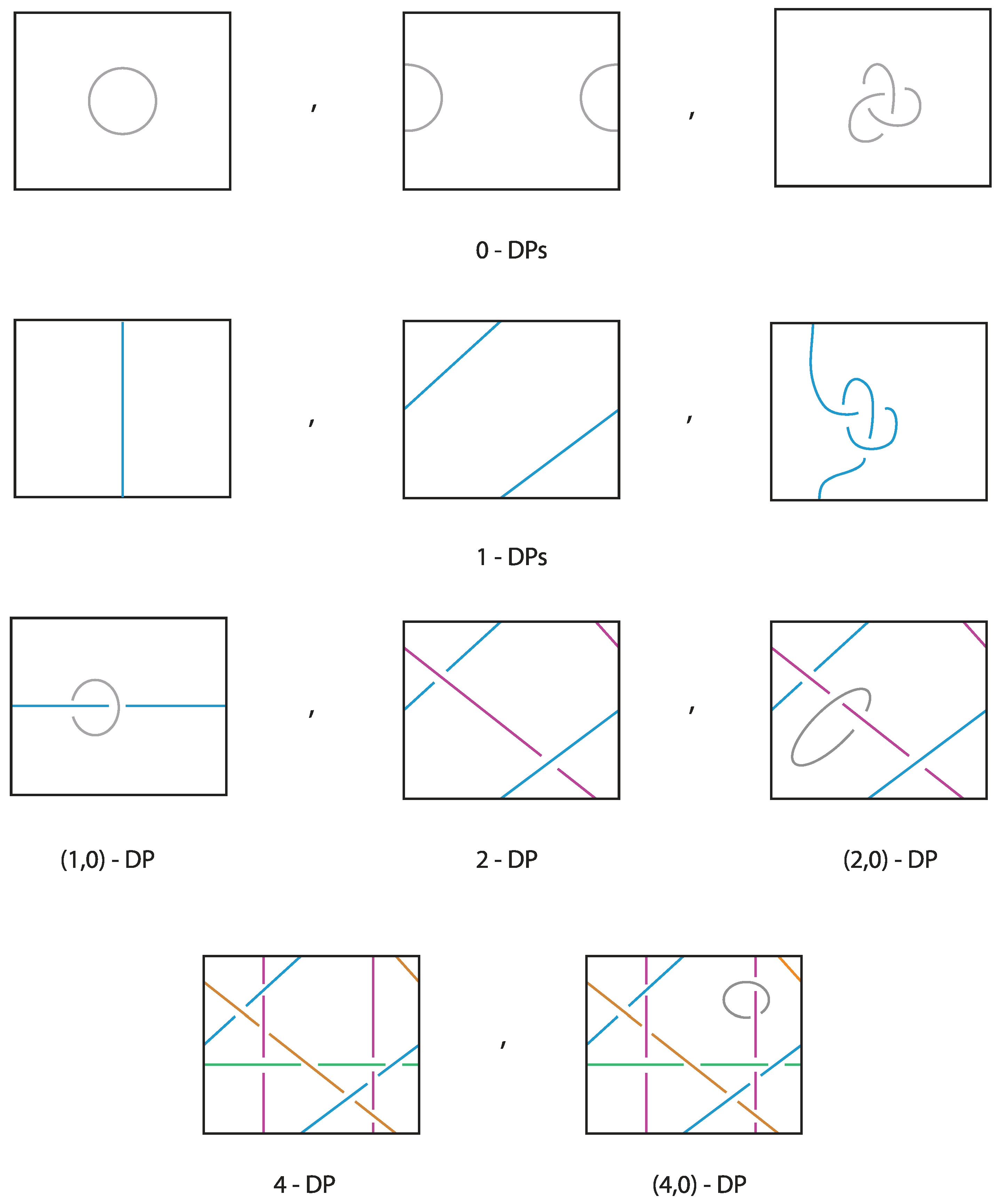 , ,

0 - DPs

, ,

1 - DPs

, ,

(1,0) - DP

2 - DP

(2,0) - DP

,

4 - DP

(4,0) - DP