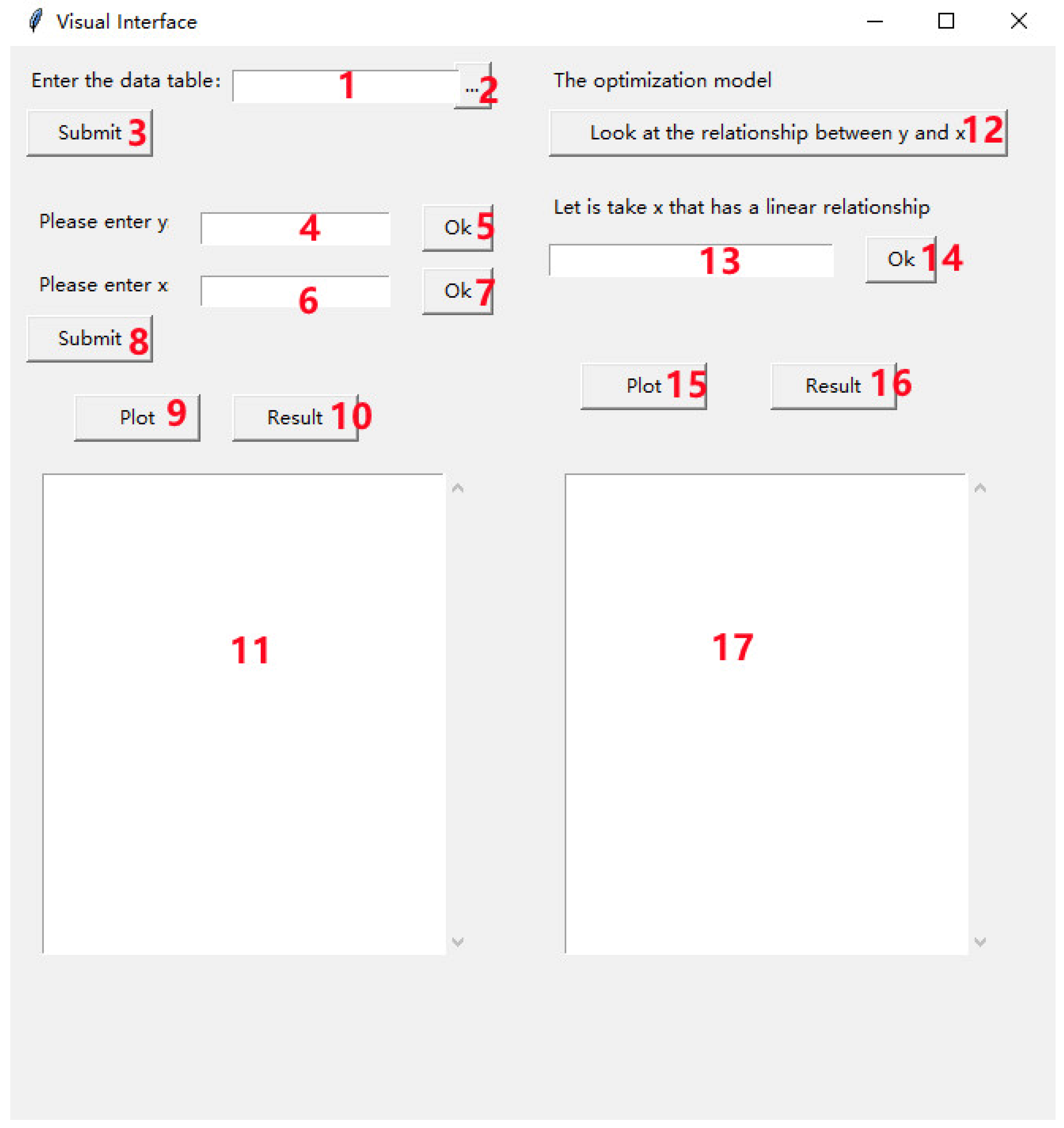 Visual Interface

Enter the data table: 1 ... 2
Submit 3

Please enter y 4 Ok 5
Please enter x 6 Ok 7
Submit 8

Plot 9 Result 10

11

The optimization model
Look at the relationship between y and x 12

Let is take x that has a linear relationship
13 Ok 14

Plot 15 Result 16

17