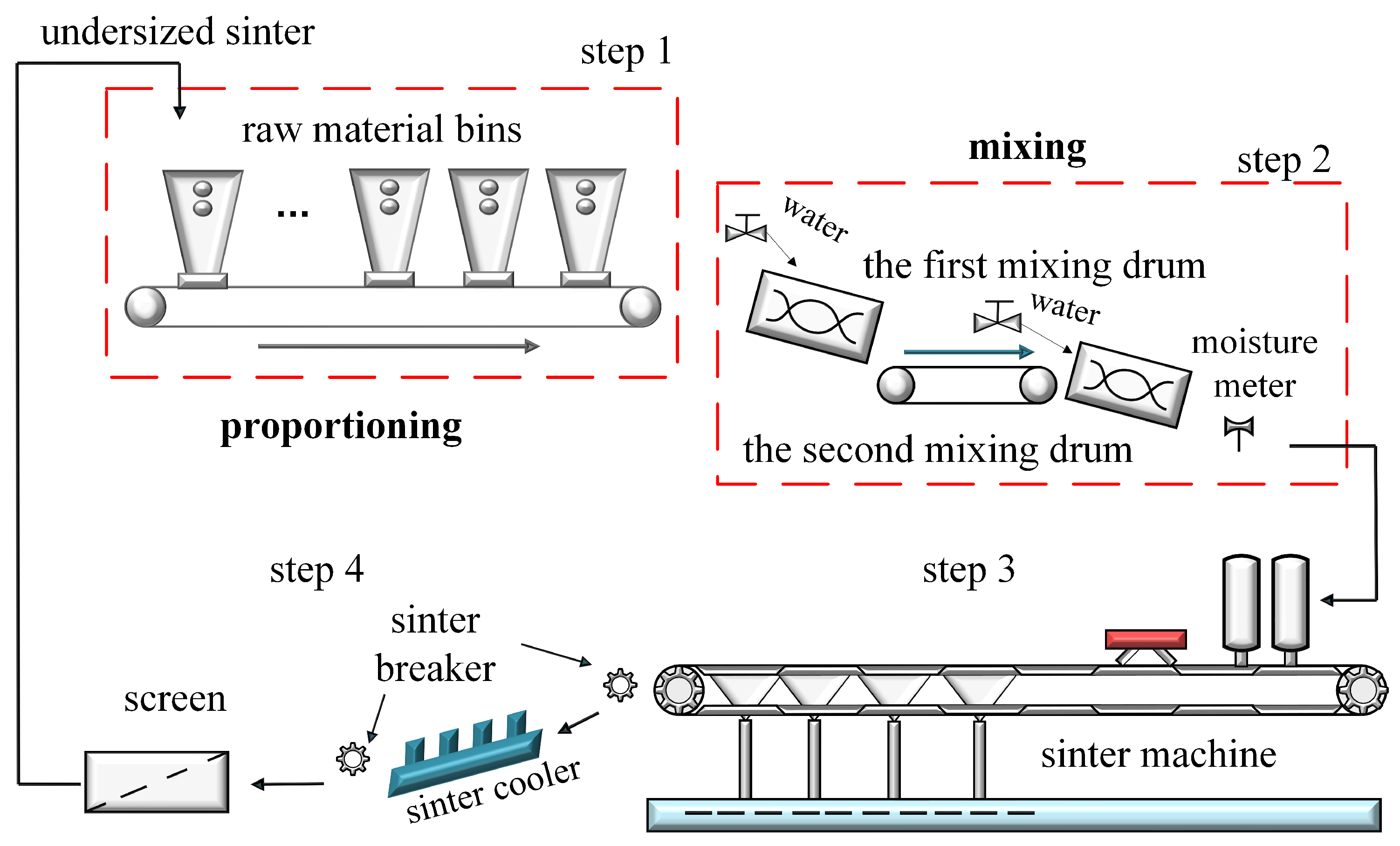 undersized sinter

step 1

raw material bins

...

proportioning

mixing

step 2

water

the first mixing drum

water

moisture meter

the second mixing drum

step 4

step 3

sinter breaker

screen

sinter cooler

sinter machine