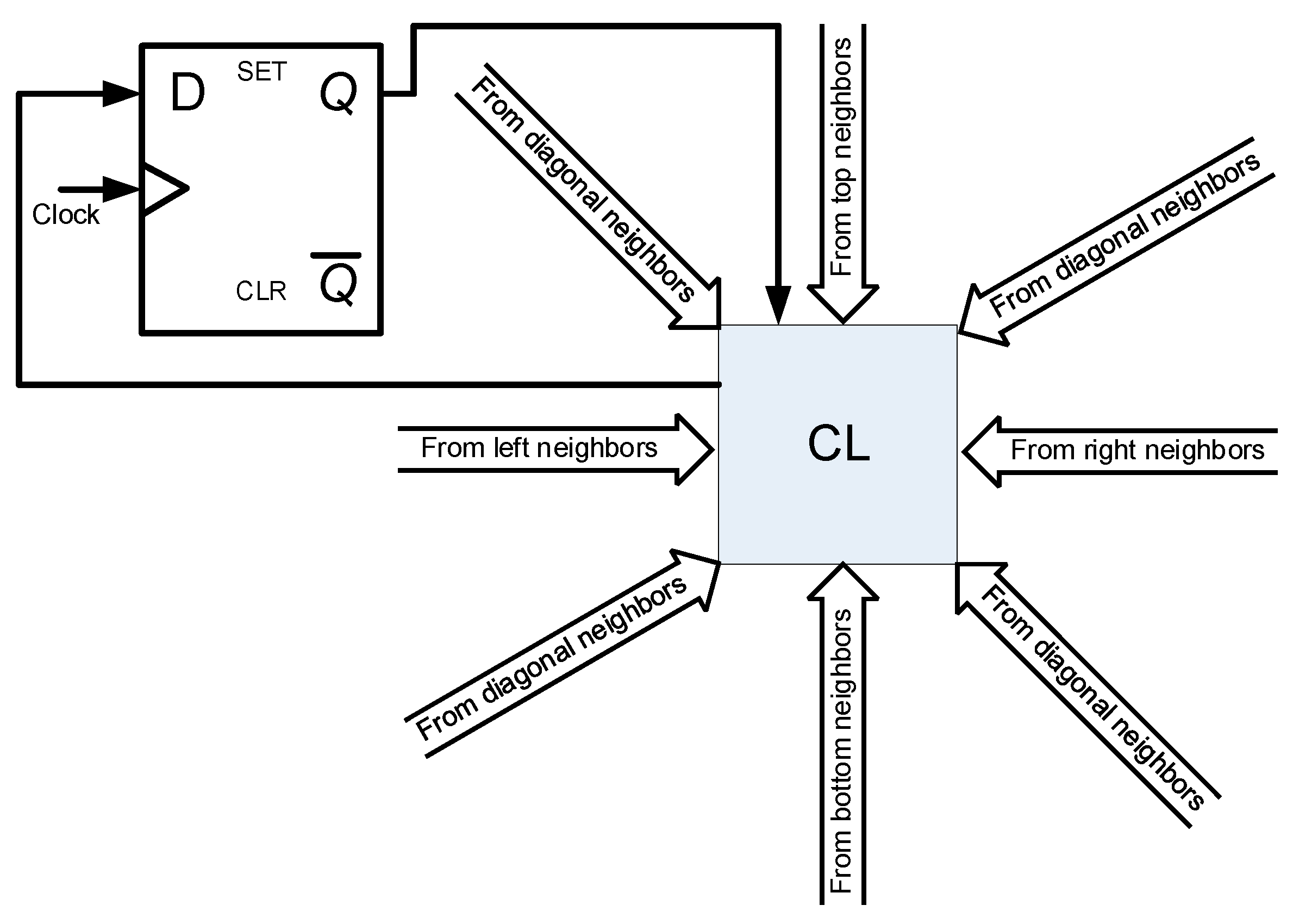 D
SET
Q
Clock
CLR
$\overline{Q}$
From diagonal neighbors
From top neighbors
From diagonal neighbors
From left neighbors
CL
From right neighbors
From diagonal neighbors
From bottom neighbors
From diagonal neighbors