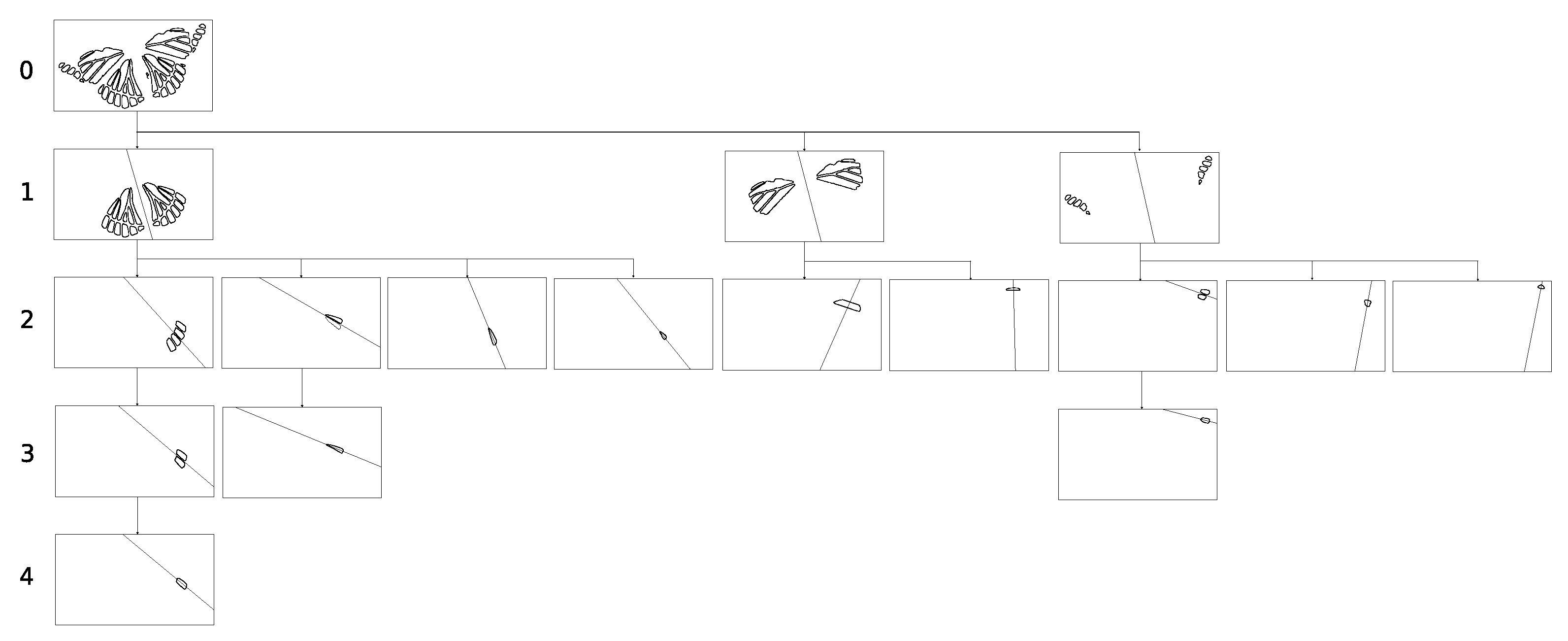 0

1

2

3

4