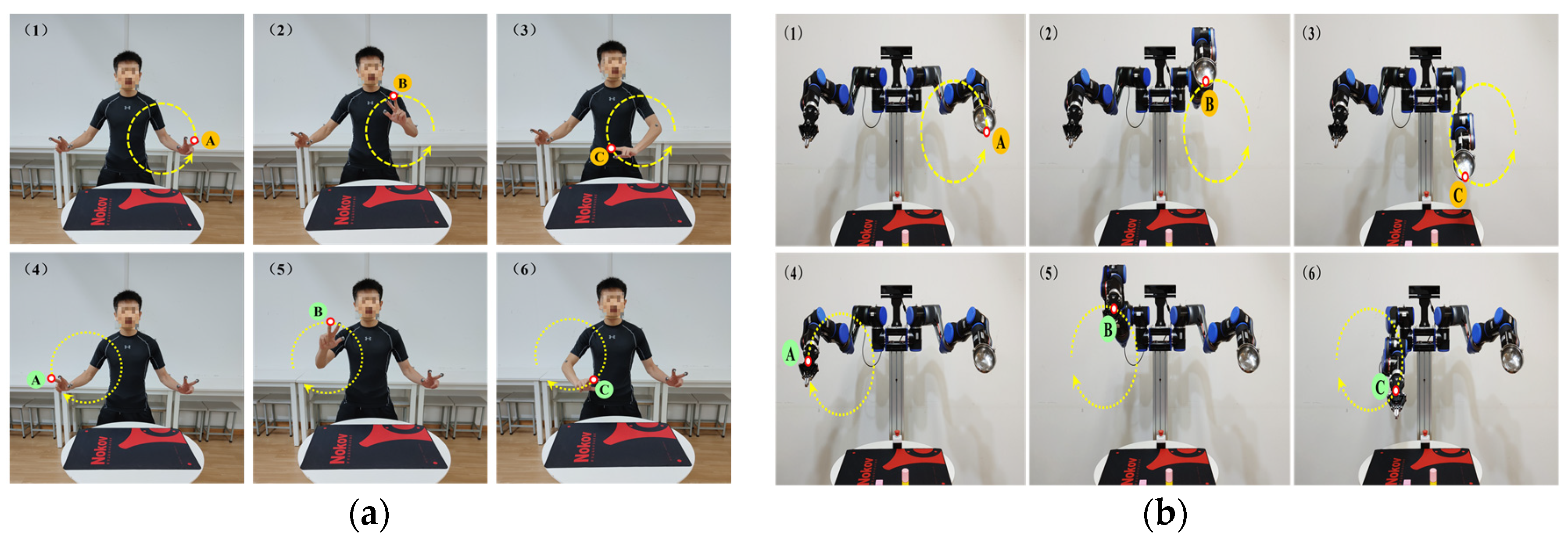 （1）

A

Nokov

（2）

B

Nokov

（3）

C

Nokov

（4）

A

Nokov

（5）

B

Nokov

（6）

C

Nokov

(a)

(1)

A

Nokov

(2)

B

Nokov

(3)

C

Nokov

(4)

A

Nokov

(5)

B

Nokov

(6)

C

Nokov

(b)