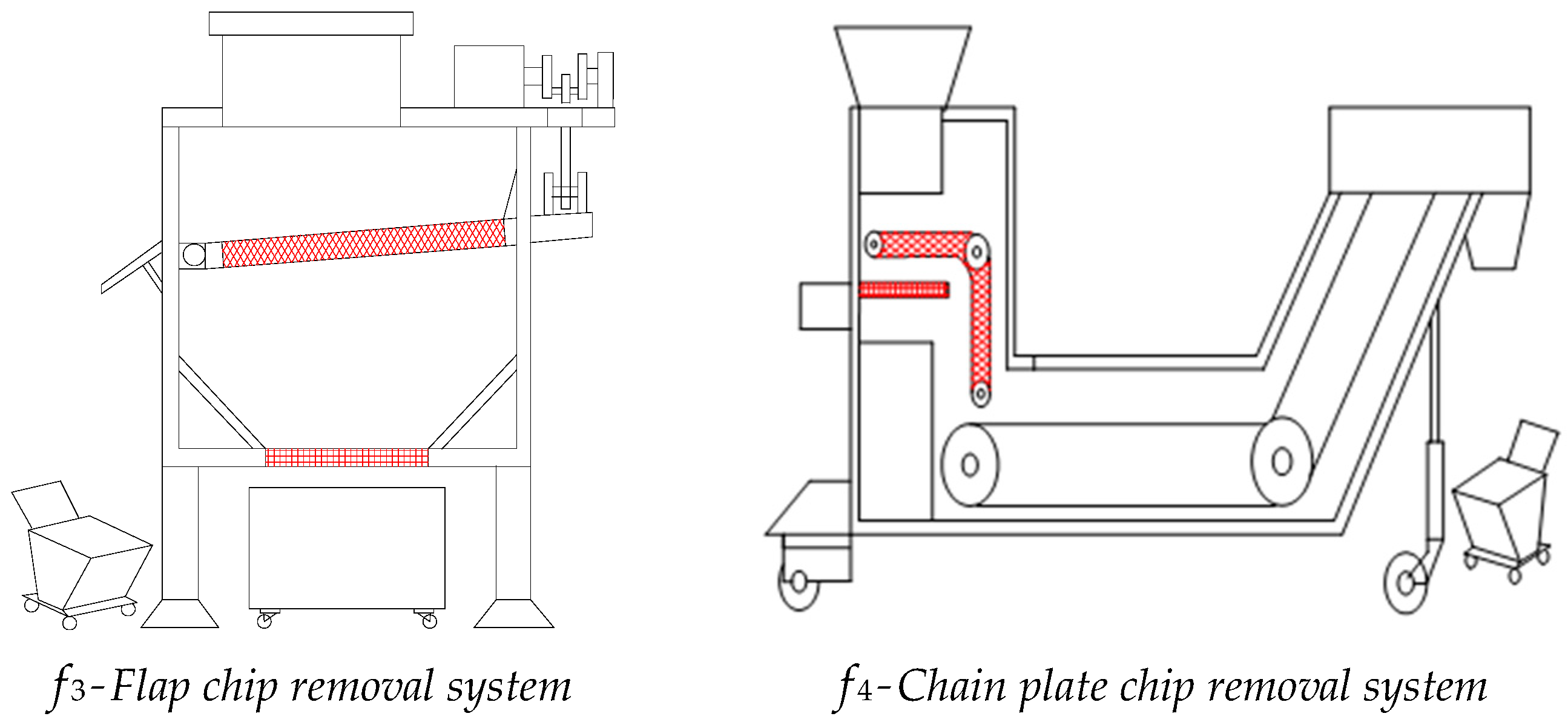 $f_3$-Flap chip removal system

$f_4$-Chain plate chip removal system