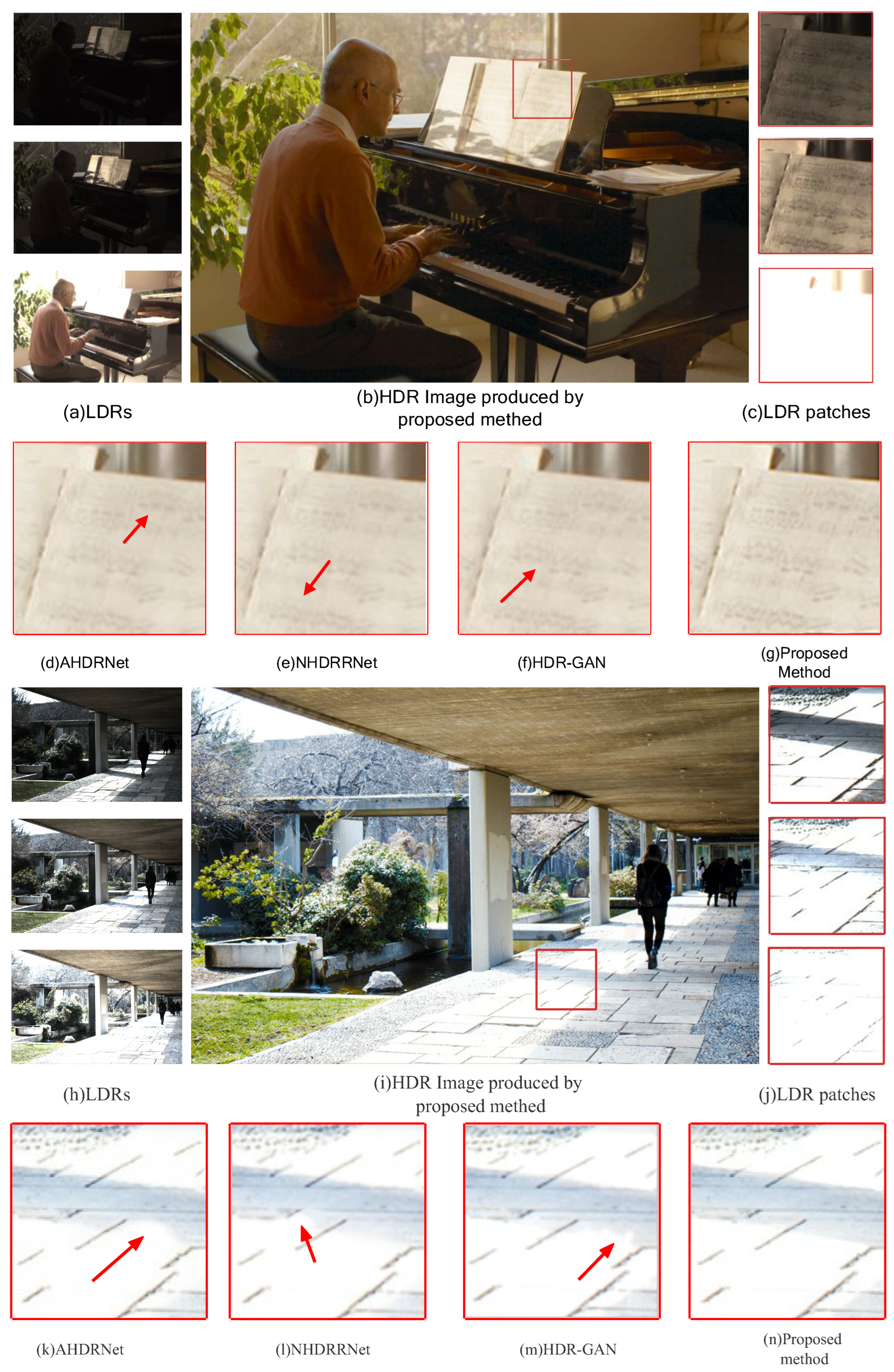 (a)LDRs

(b)HDR Image produced by proposed methed

(c)LDR patches

(d)AHDRNet

(e)NHDRRNet

(f)HDR-GAN

(g)Proposed Method

(h)LDRs

(i)HDR Image produced by proposed methed

(j)LDR patches

(k)AHDRNet

(l)NHDRRNet

(m)HDR-GAN

(n)Proposed method