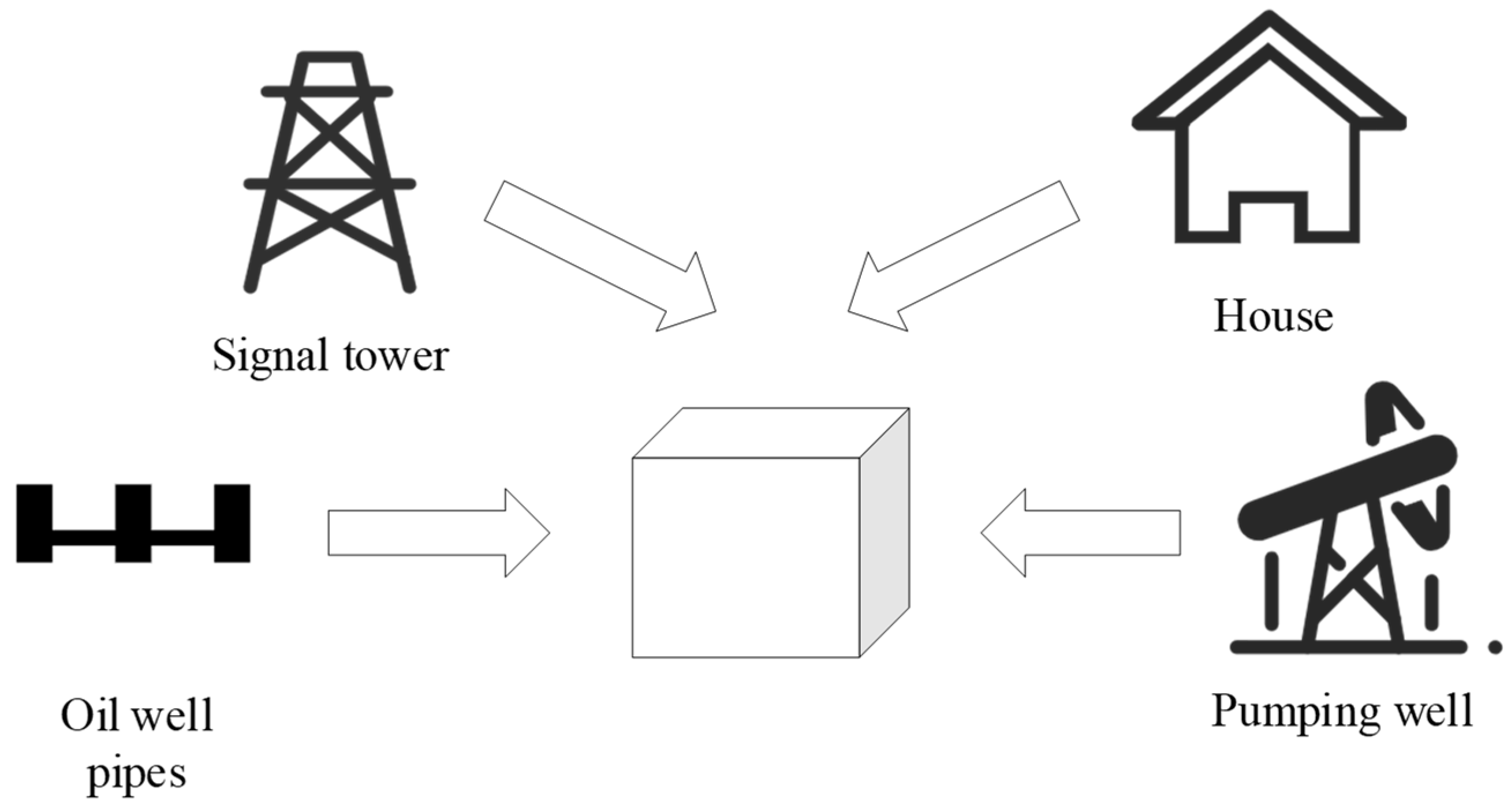 Signal tower

House

Oil well pipes

Pumping well