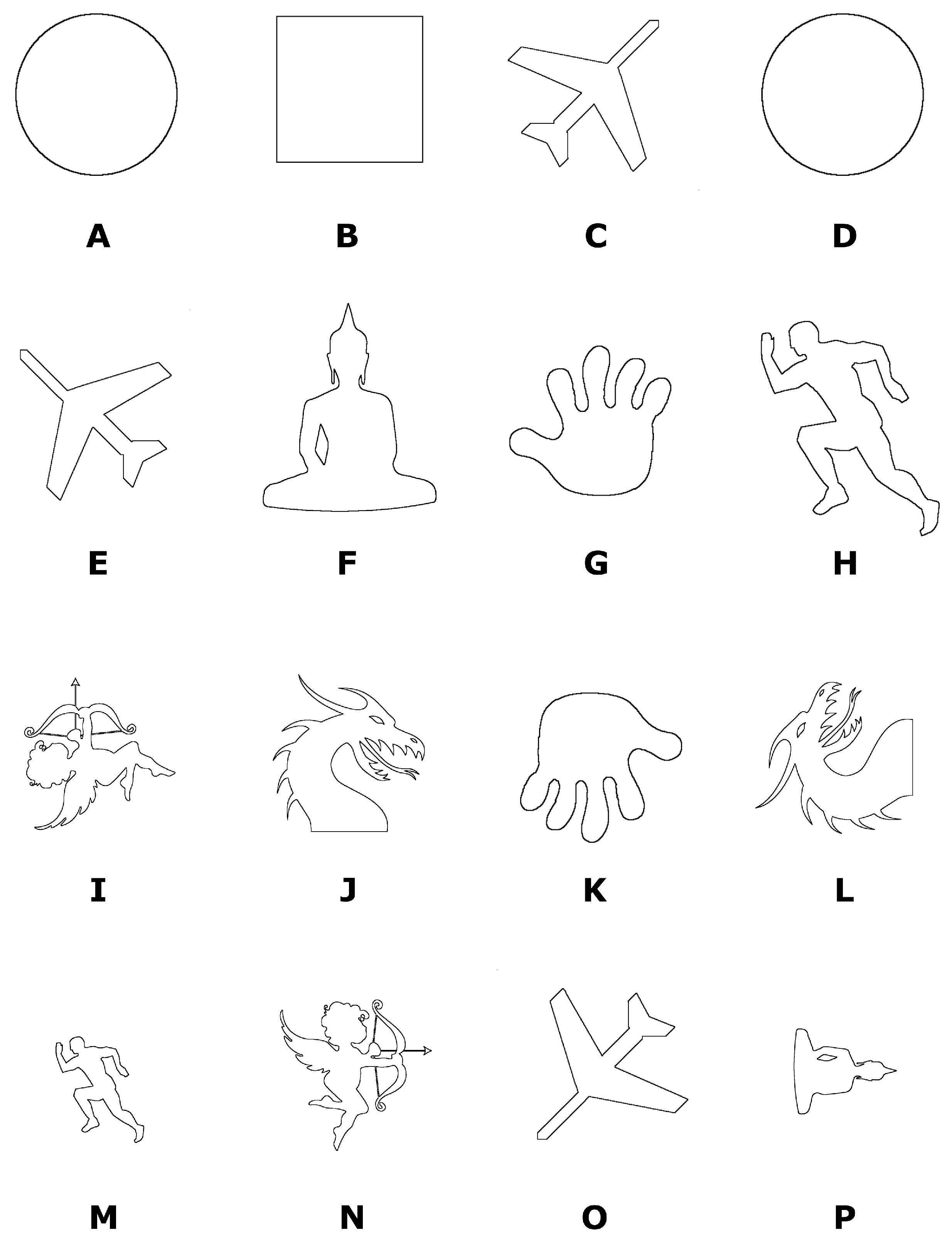 A B C D

E F G H

I J K L

M N O P