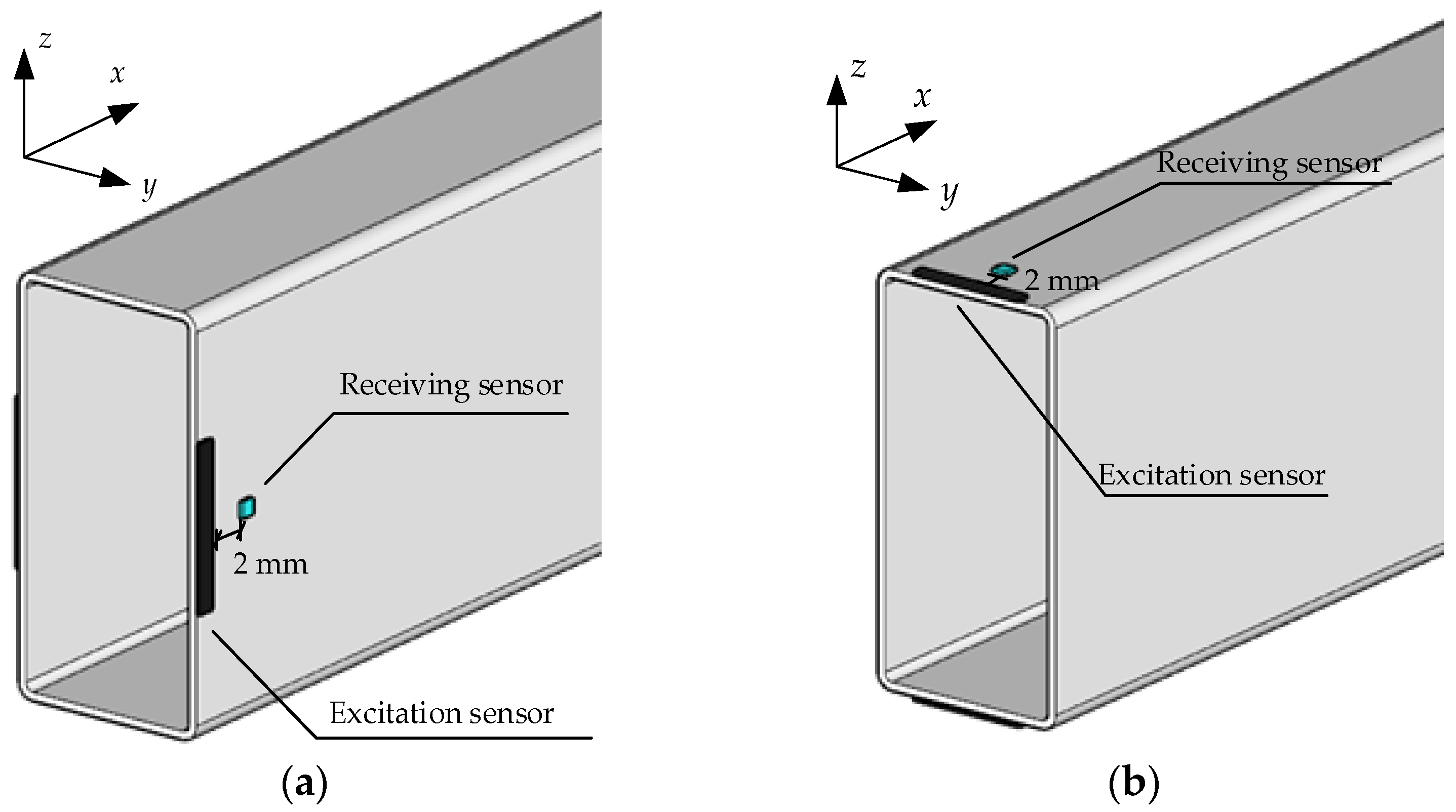 $z$
$x$
$y$
Receiving sensor
2 mm
Excitation sensor
(a)

$z$
$x$
$y$
Receiving sensor
2 mm
Excitation sensor
(b)