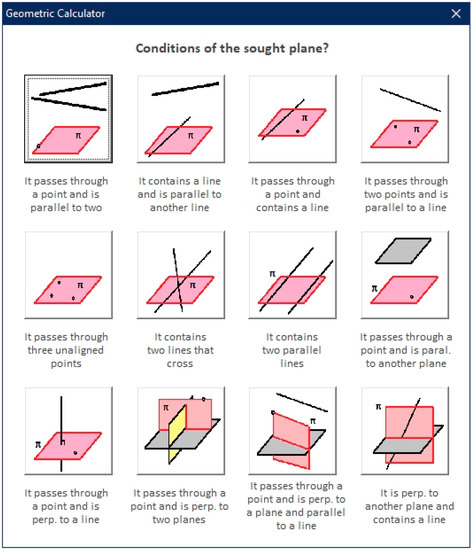 Geometric Calculator

Conditions of the sought plane?

π

It passes through a point and is parallel to two

π

It contains a line and is parallel to another line

π

It passes through a point and contains a line

π

It passes through two points and is parallel to a line

π

It passes through three unaligned points

π

It contains two lines that cross

π

It contains two parallel lines

π

It passes through a point and is paral. to another plane

π

It passes through a point and is perp. to a line

π

It passes through a point and is perp. to two planes

π

It passes through a point and is perp. to a plane and parallel to a line

π

It is perp. to another plane and contains a line