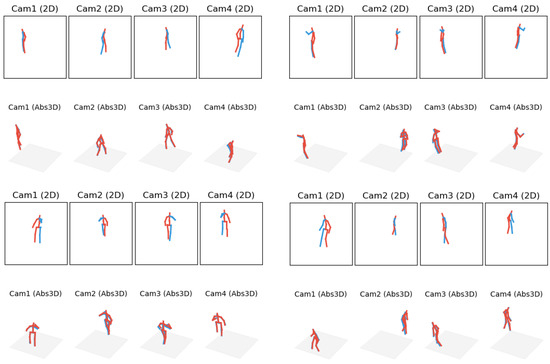 Cam1 (2D) Cam2 (2D) Cam3 (2D) Cam4 (2D)

Cam1 (Abs3D) Cam2 (Abs3D) Cam3 (Abs3D) Cam4 (Abs3D)

Cam1 (2D) Cam2 (2D) Cam3 (2D) Cam4 (2D)

Cam1 (Abs3D) Cam2 (Abs3D) Cam3 (Abs3D) Cam4 (Abs3D)

Cam1 (2D) Cam2 (2D) Cam3 (2D) Cam4 (2D)

Cam1 (Abs3D) Cam2 (Abs3D) Cam3 (Abs3D) Cam4 (Abs3D)

Cam1 (2D) Cam2 (2D) Cam3 (2D) Cam4 (2D)

Cam1 (Abs3D) Cam2 (Abs3D) Cam3 (Abs3D) Cam4 (Abs3D)