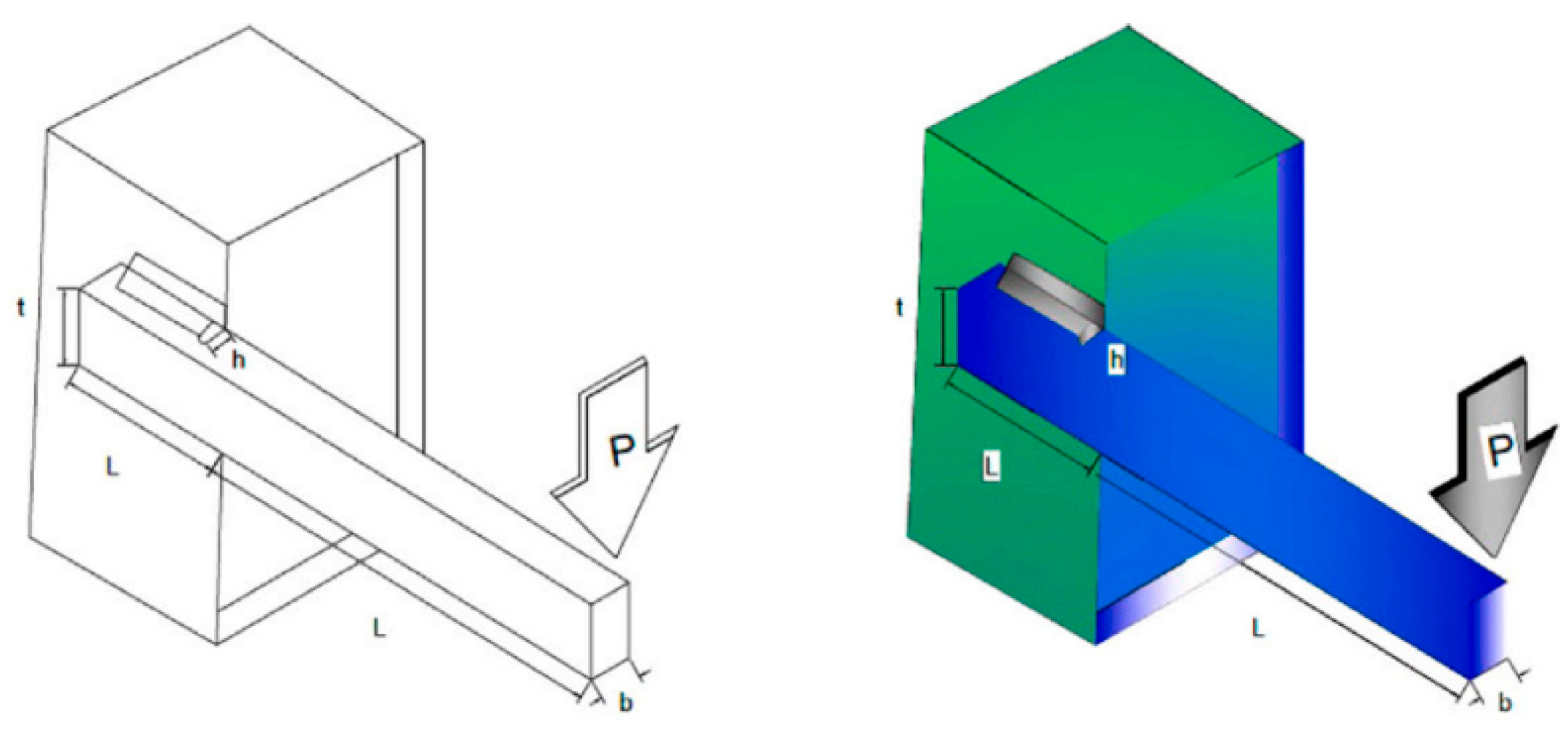 t
h
P
L
L
b

t
h
P
L
L
b