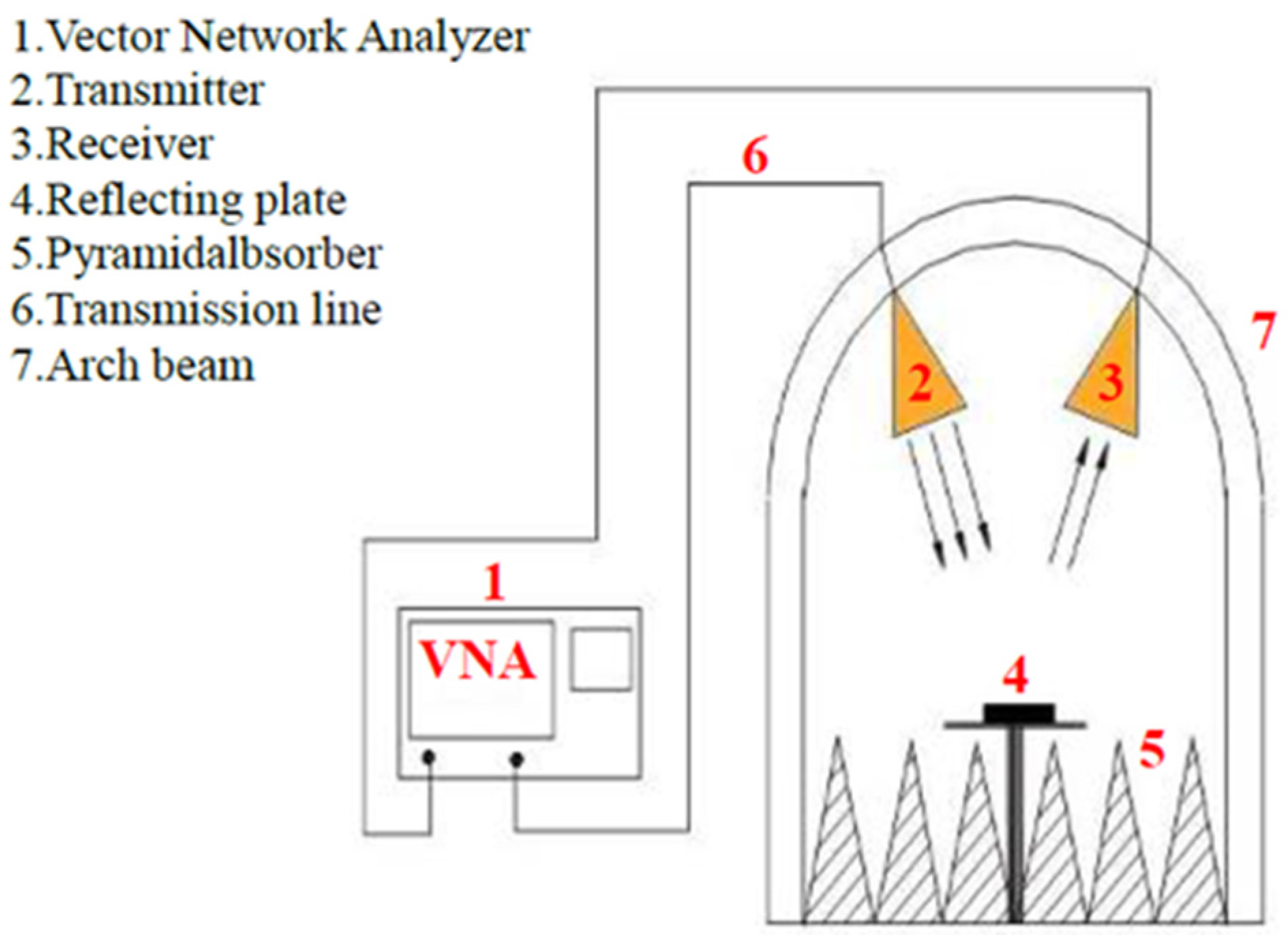 1.Vector Network Analyzer
2.Transmitter
3.Receiver
4.Reflecting plate
5.Pyramidalbsorber
6.Transmission line
7.Arch beam

6

7

2

3

1

VNA

4

5