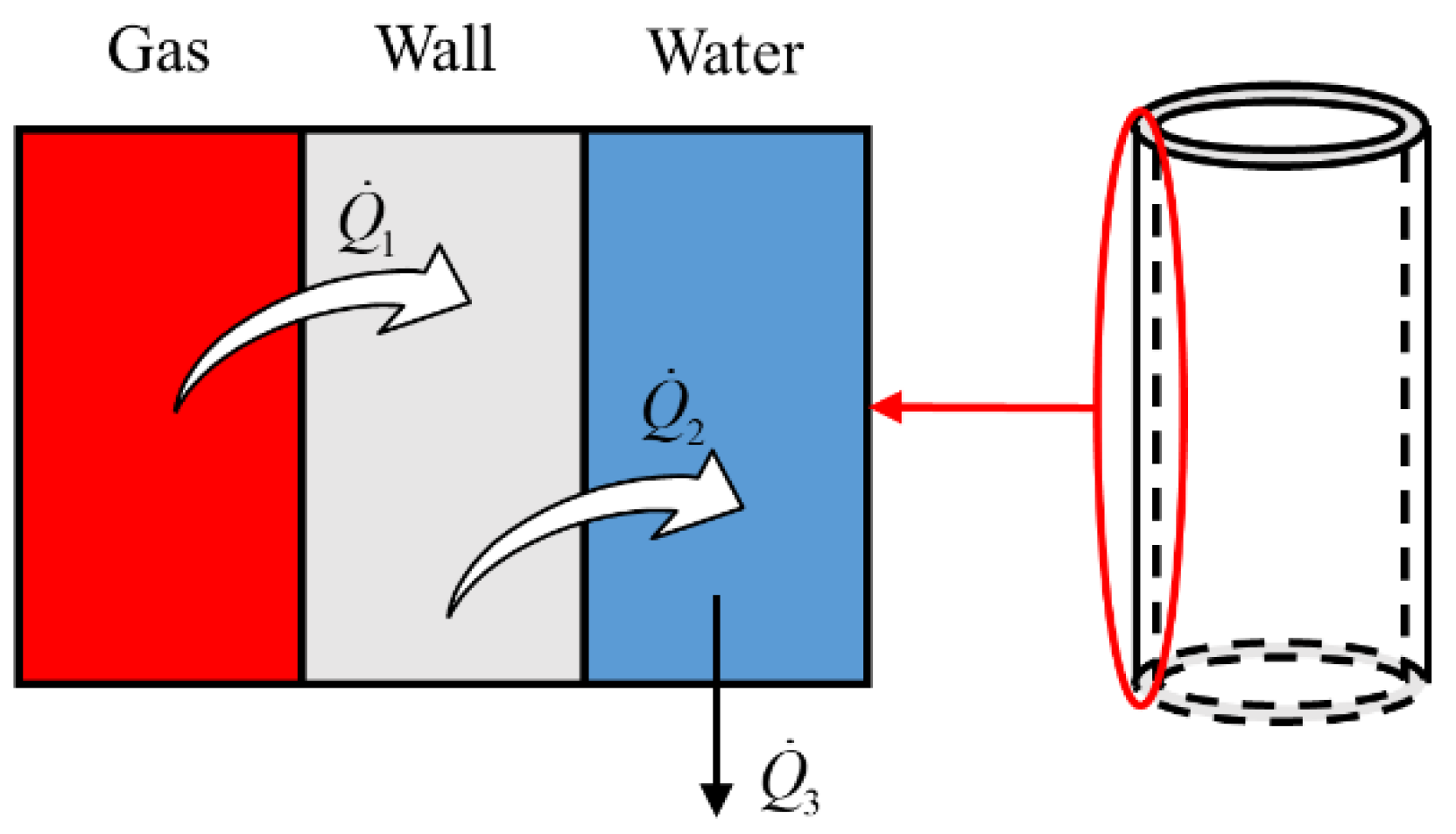 Gas Wall Water

$\dot{Q}_1$

$\dot{Q}_2$

$\dot{Q}_3$