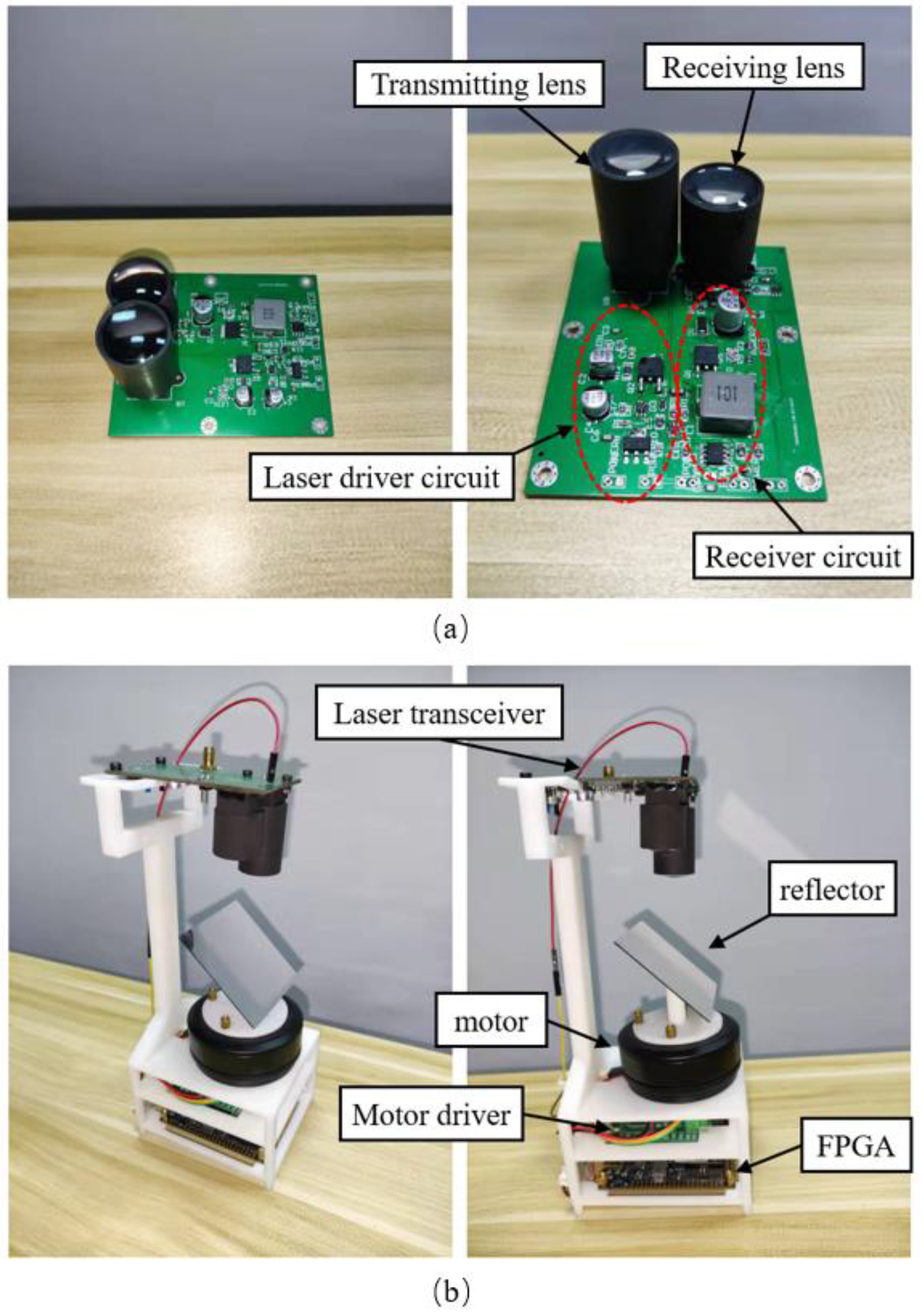 Transmitting lens

Receiving lens

Laser driver circuit

Receiver circuit

(a)

Laser transceiver

reflector

motor

Motor driver

FPGA

(b)