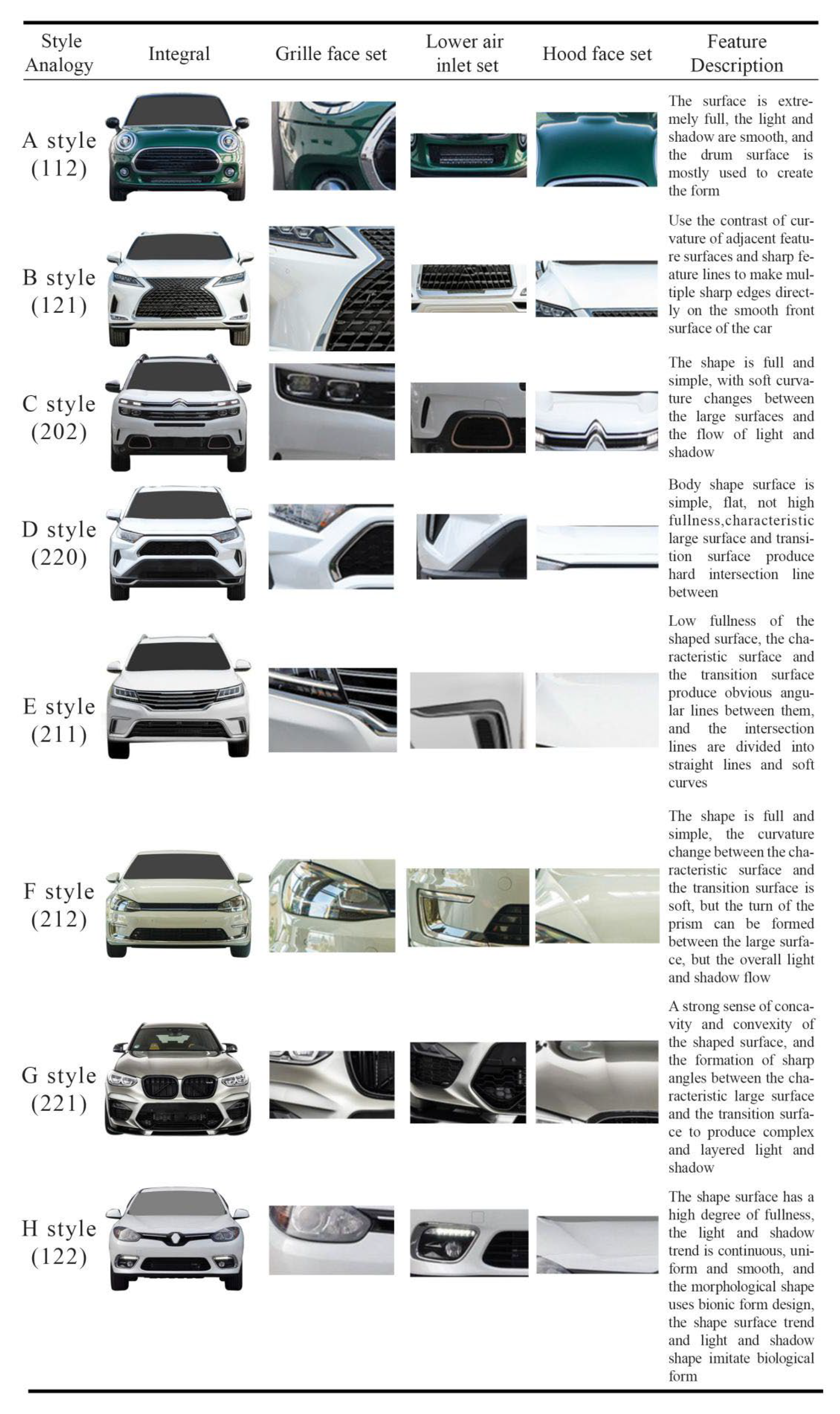 | Style Analogy | Integral | Grille face set | Lower air inlet set | Hood face set | Feature Description |
|---|---|---|---|---|---|
| A style (112) | | | | | The surface is extremely full, the light and shadow are smooth, and the drum surface is mostly used to create the form |
| B style (121) | | | | | Use the contrast of curvature of adjacent feature surfaces and sharp feature lines to make multiple sharp edges directly on the smooth front surface of the car |
| C style (202) | | | | | The shape is full and simple, with soft curvature changes between the large surfaces and the flow of light and shadow |
| D style (220) | | | | | Body shape surface is simple, flat, not high fullness,characteristic large surface and transition surface produce hard intersection line between |
| E style (211) | | | | | Low fullness of the shaped surface, the characteristic surface and the transition surface produce obvious angular lines between them, and the intersection lines are divided into straight lines and soft curves |
| F style (212) | | | | | The shape is full and simple, the curvature change between the characteristic surface and the transition surface is soft, but the turn of the prism can be formed between the large surface, but the overall light and shadow flow |
| G style (221) | | | | | A strong sense of concavity and convexity of the shaped surface, and the formation of sharp angles between the characteristic large surface and the transition surface to produce complex and layered light and shadow |
| H style (122) | | | | | The shape surface has a high degree of fullness, the light and shadow trend is continuous, uniform and smooth, and the morphological shape uses bionic form design, the shape surface trend and light and shadow shape imitate biological form |