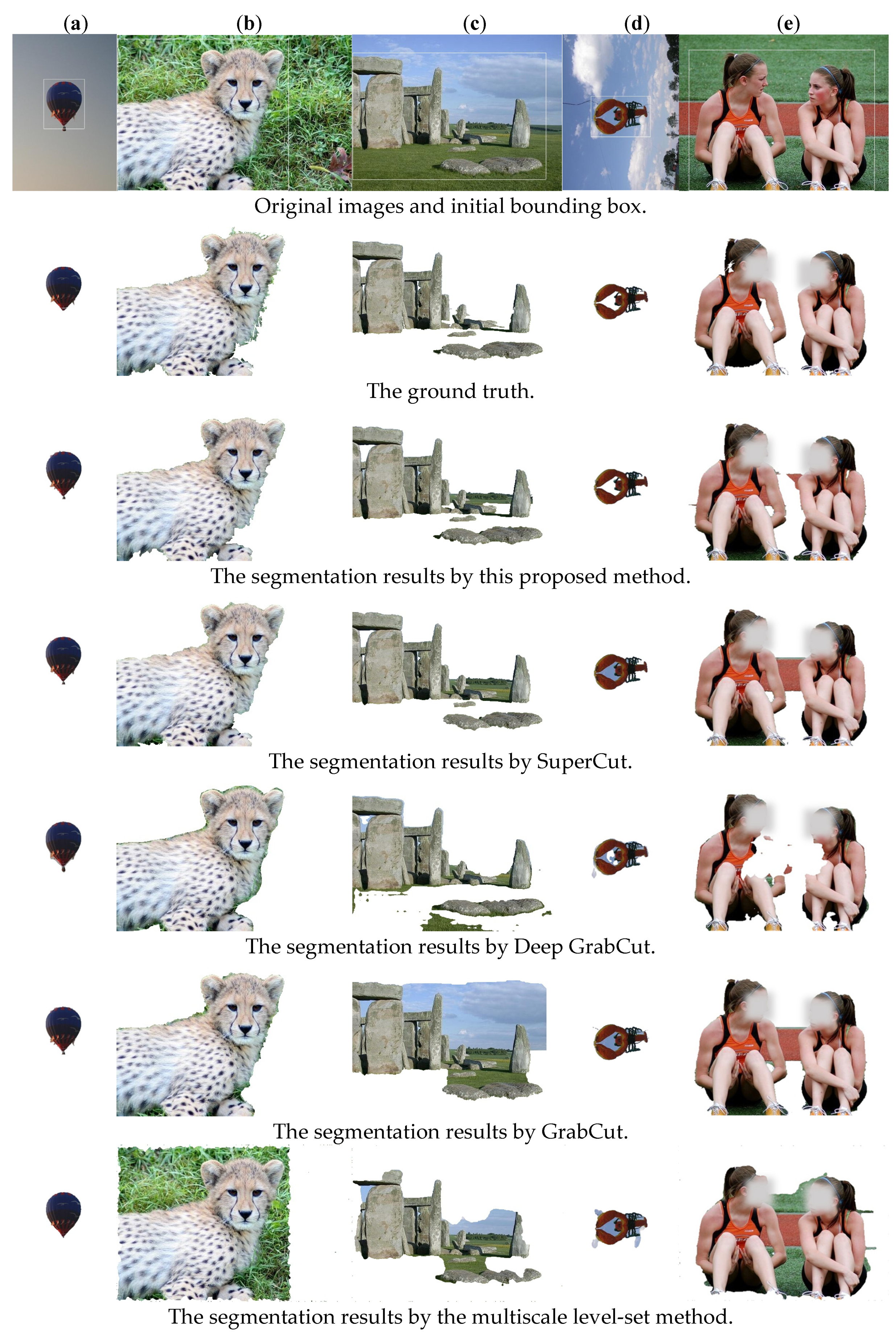 (a) (b) (c) (d) (e)

Original images and initial bounding box.

The ground truth.

The segmentation results by this proposed method.

The segmentation results by SuperCut.

The segmentation results by Deep GrabCut.

The segmentation results by GrabCut.

The segmentation results by the multiscale level-set method.