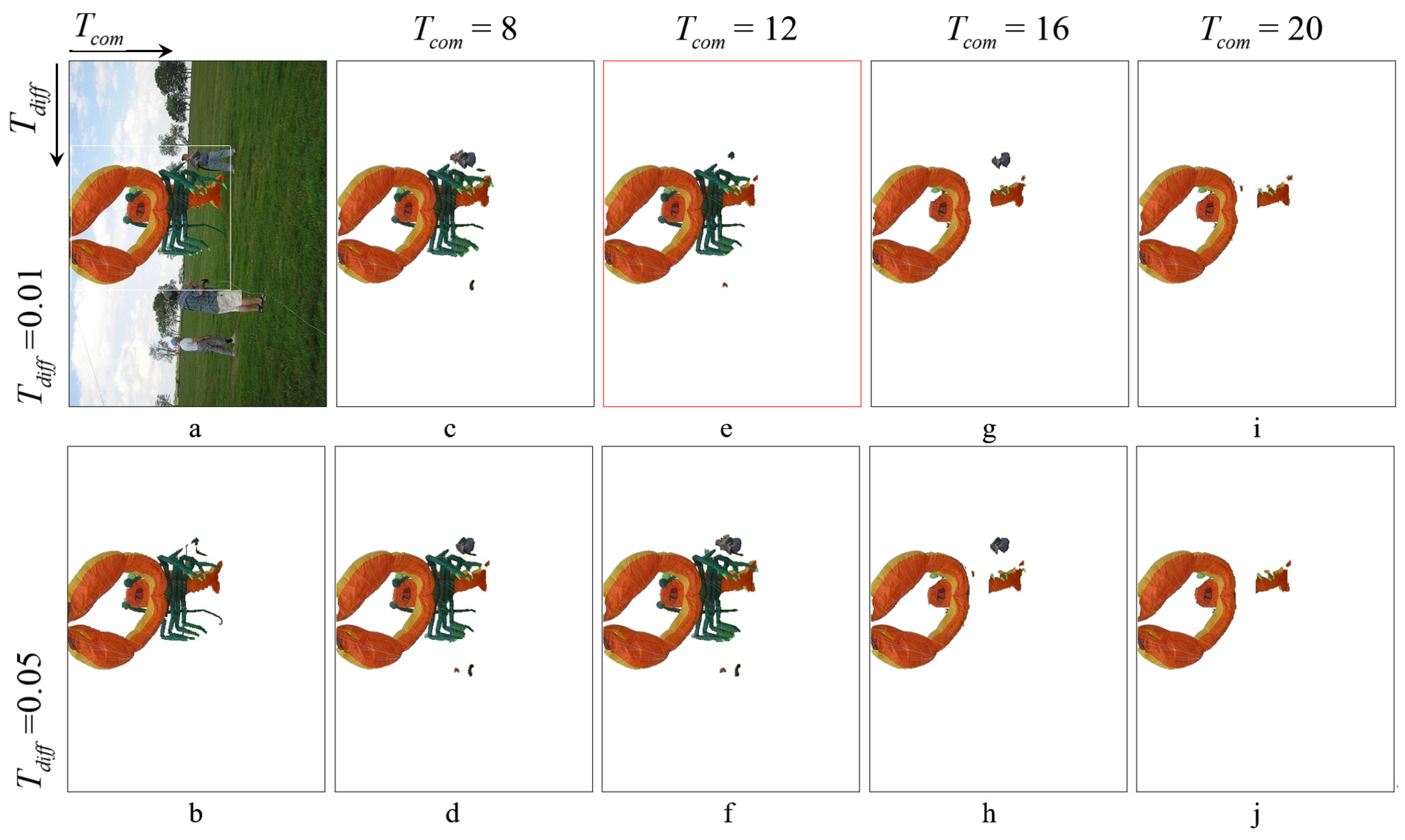 $T_{com}$ $T_{com} = 8$ $T_{com} = 12$ $T_{com} = 16$ $T_{com} = 20$

$T_{diff}$

$T_{diff} = 0.01$

a c e g i

$T_{diff} = 0.05$

b d f h j