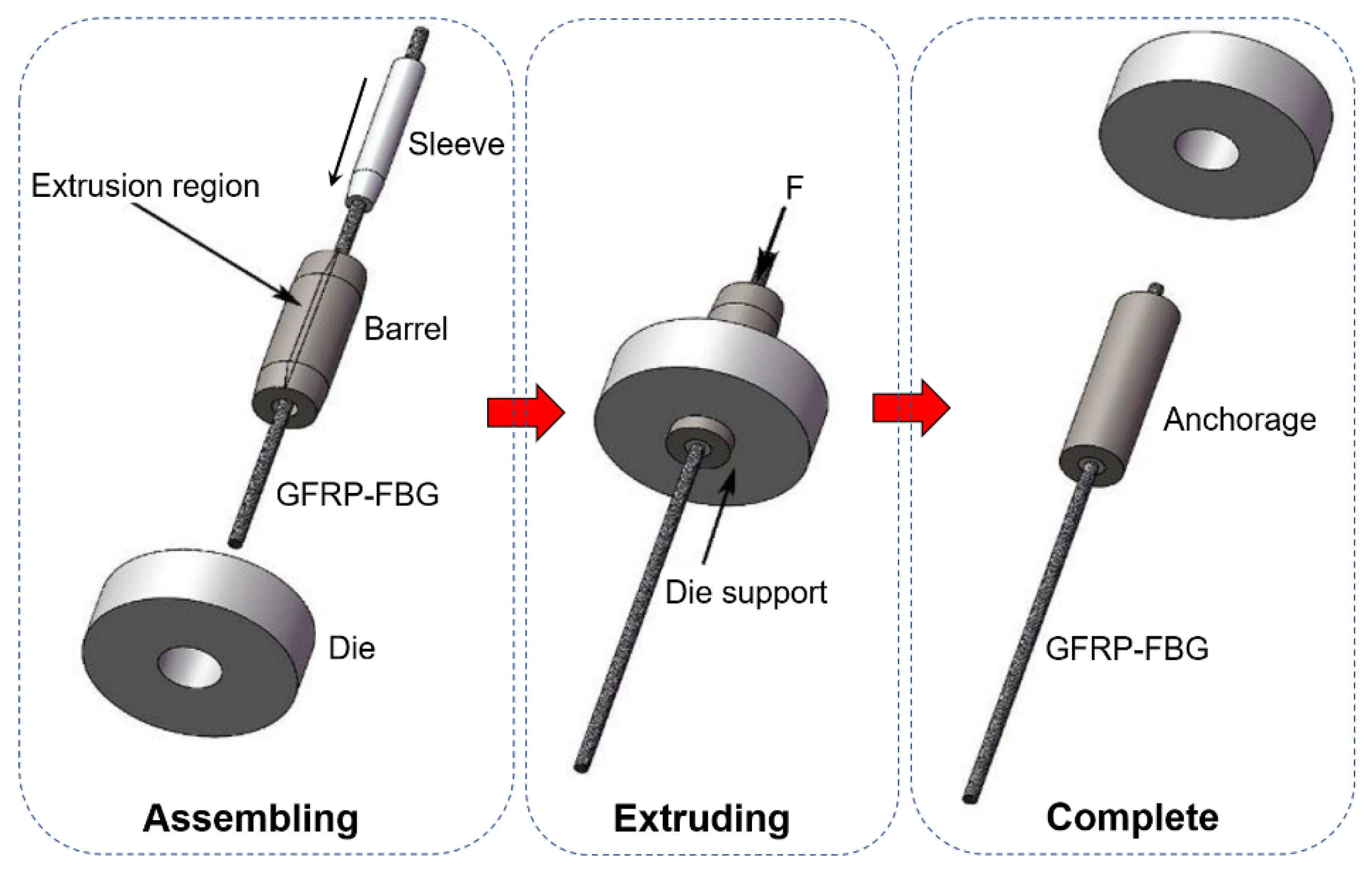 Sleeve

Extrusion region

Barrel

GFRP-FBG

Die

Assembling

F

Die support

Extruding

Anchorage

GFRP-FBG

Complete