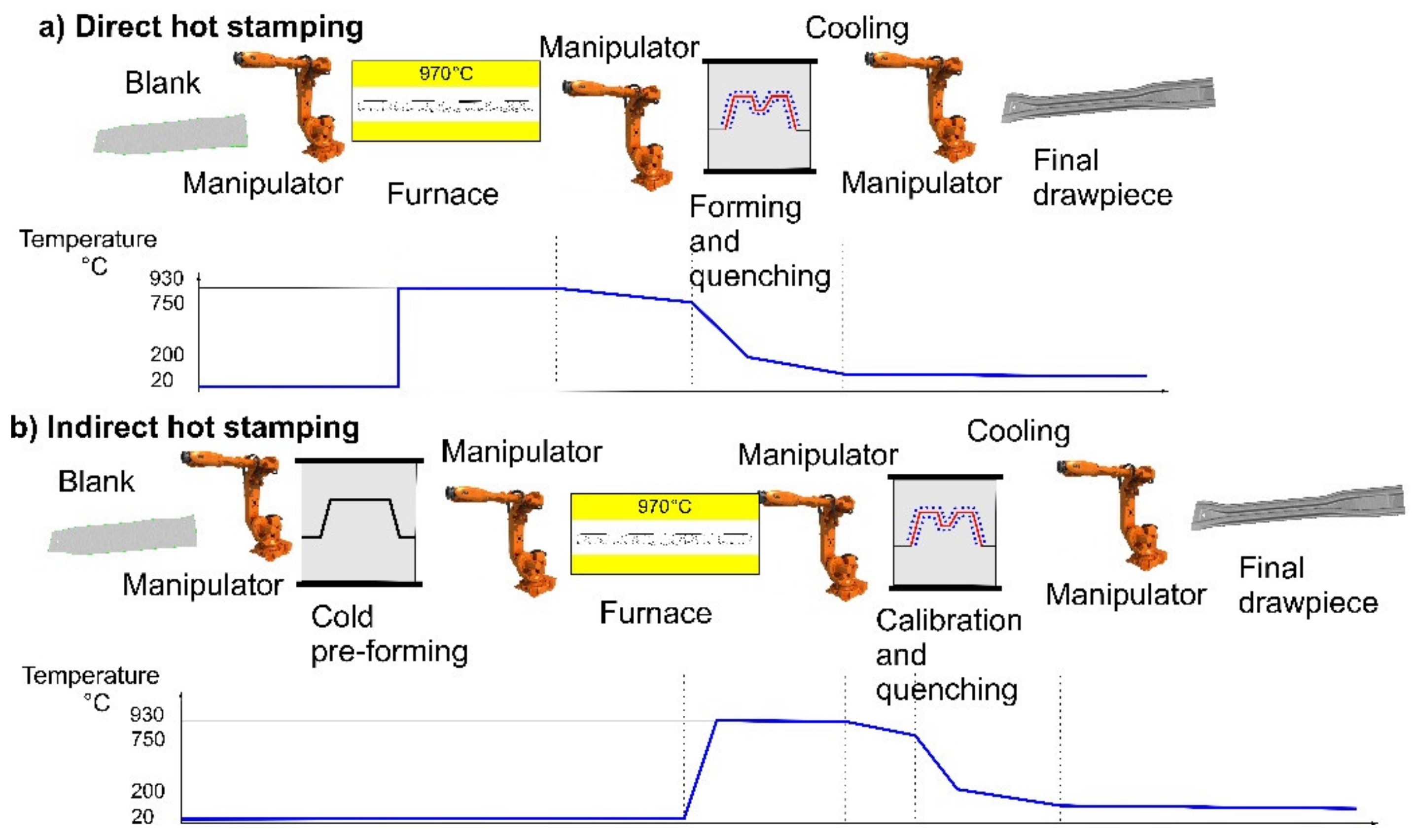 a) Direct hot stamping

Blank

Manipulator

970°C

Furnace

Manipulator

Forming and quenching

Cooling

Manipulator

Final drawpiece

Temperature °C

930
750
200
20

b) Indirect hot stamping

Blank

Manipulator

Cold pre-forming

Manipulator

970°C

Furnace

Manipulator

Calibration and quenching

Cooling

Manipulator

Final drawpiece

Temperature °C

930
750
200
20