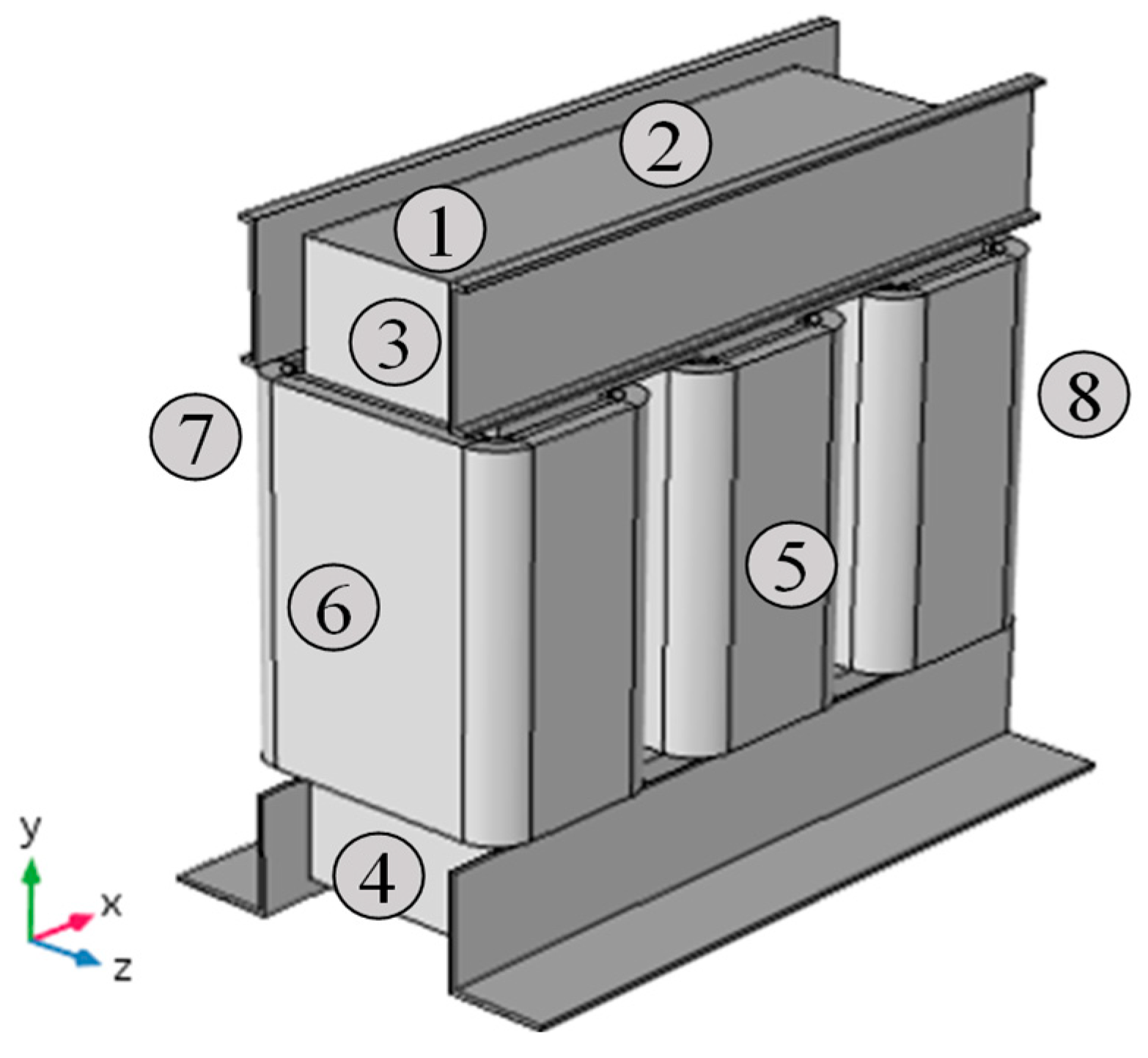 2
1
3
7
8
5
6
4
y
x
z