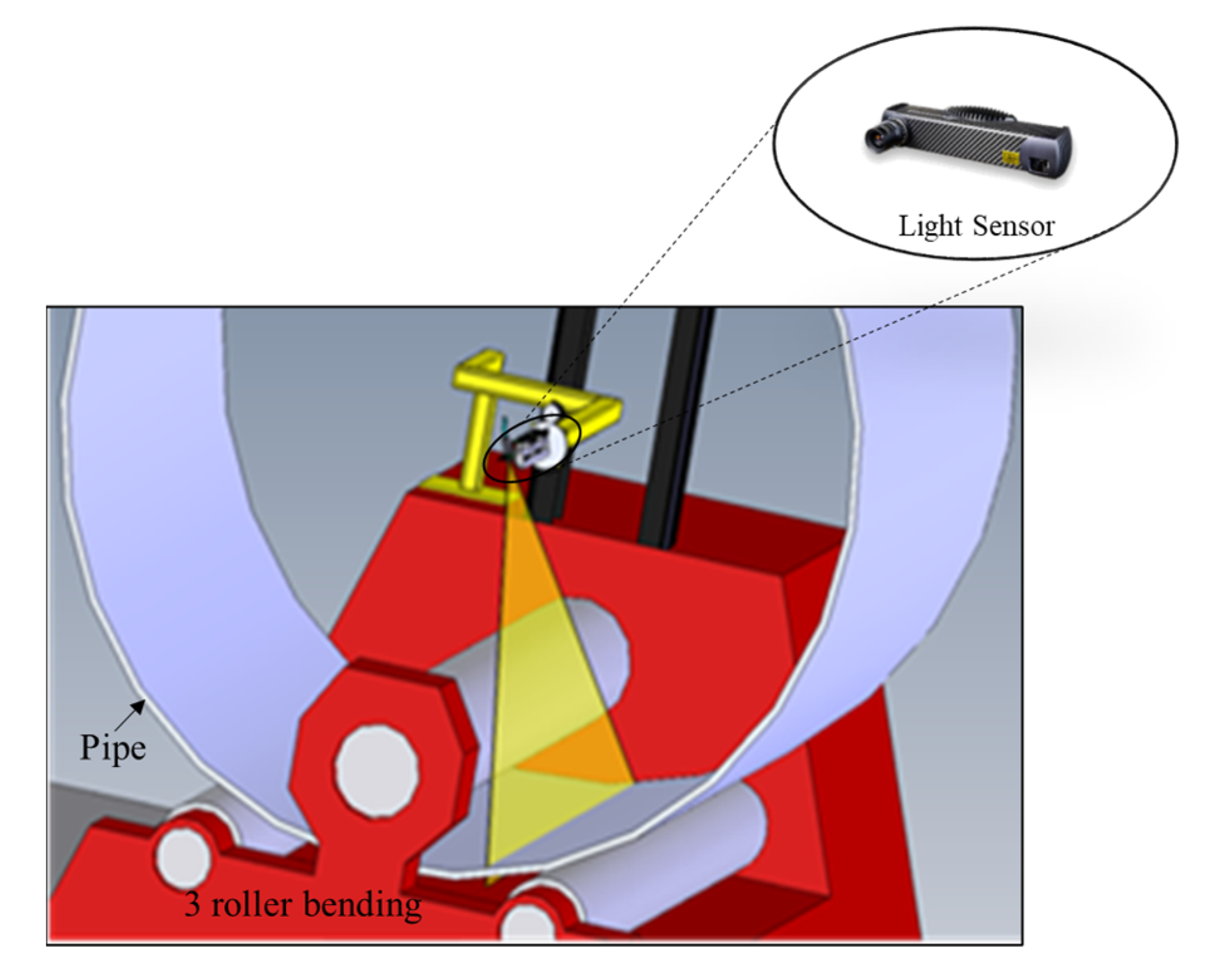 Light Sensor

Pipe

3 roller bending