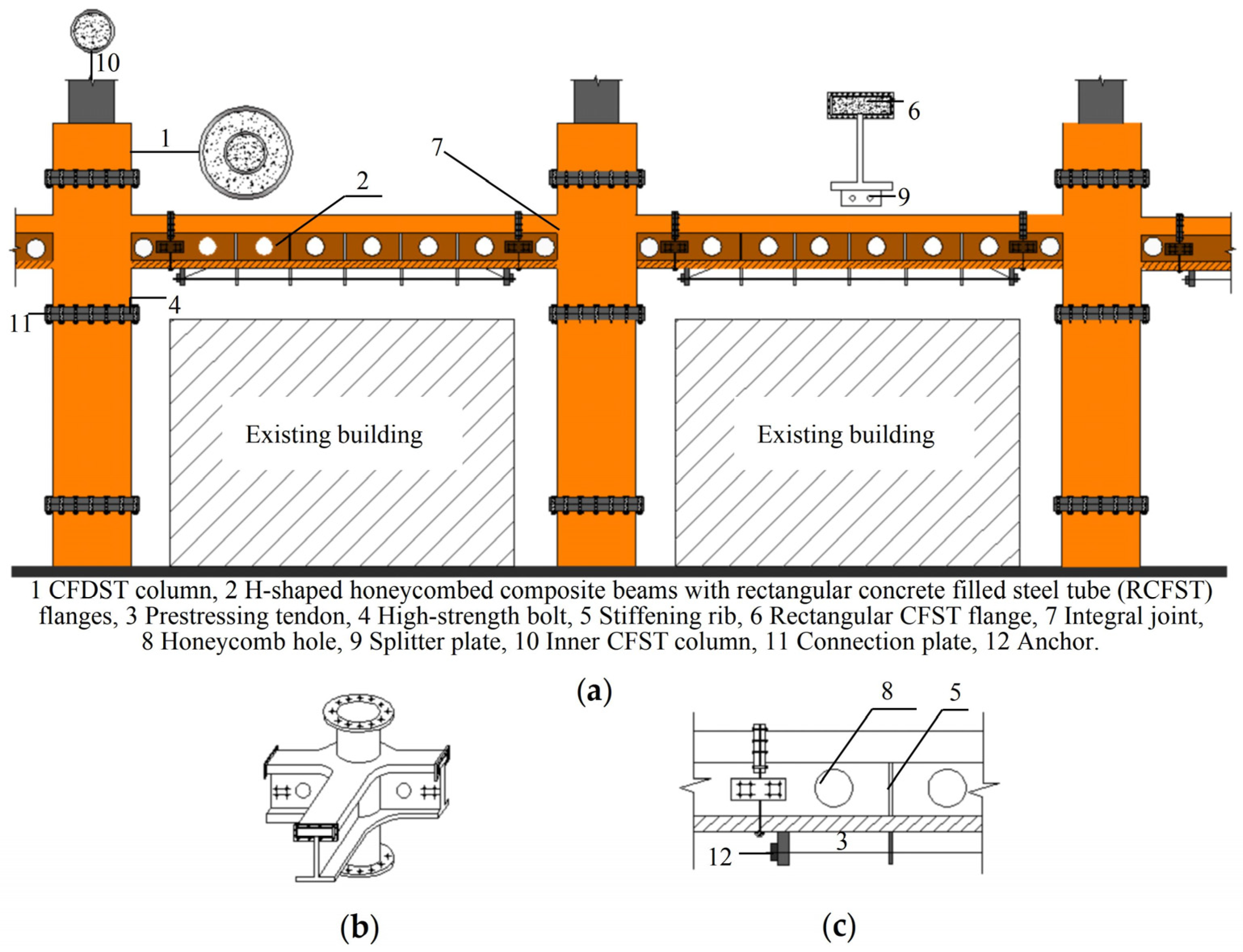 10

1

2

7

6

9

4

11

Existing building

Existing building

1 CFDST column, 2 H-shaped honeycombed composite beams with rectangular concrete filled steel tube (RCFST) flanges, 3 Prestressing tendon, 4 High-strength bolt, 5 Stiffening rib, 6 Rectangular CFST flange, 7 Integral joint, 8 Honeycomb hole, 9 Splitter plate, 10 Inner CFST column, 11 Connection plate, 12 Anchor.

(a)

8

5

3

12

(b)

(c)