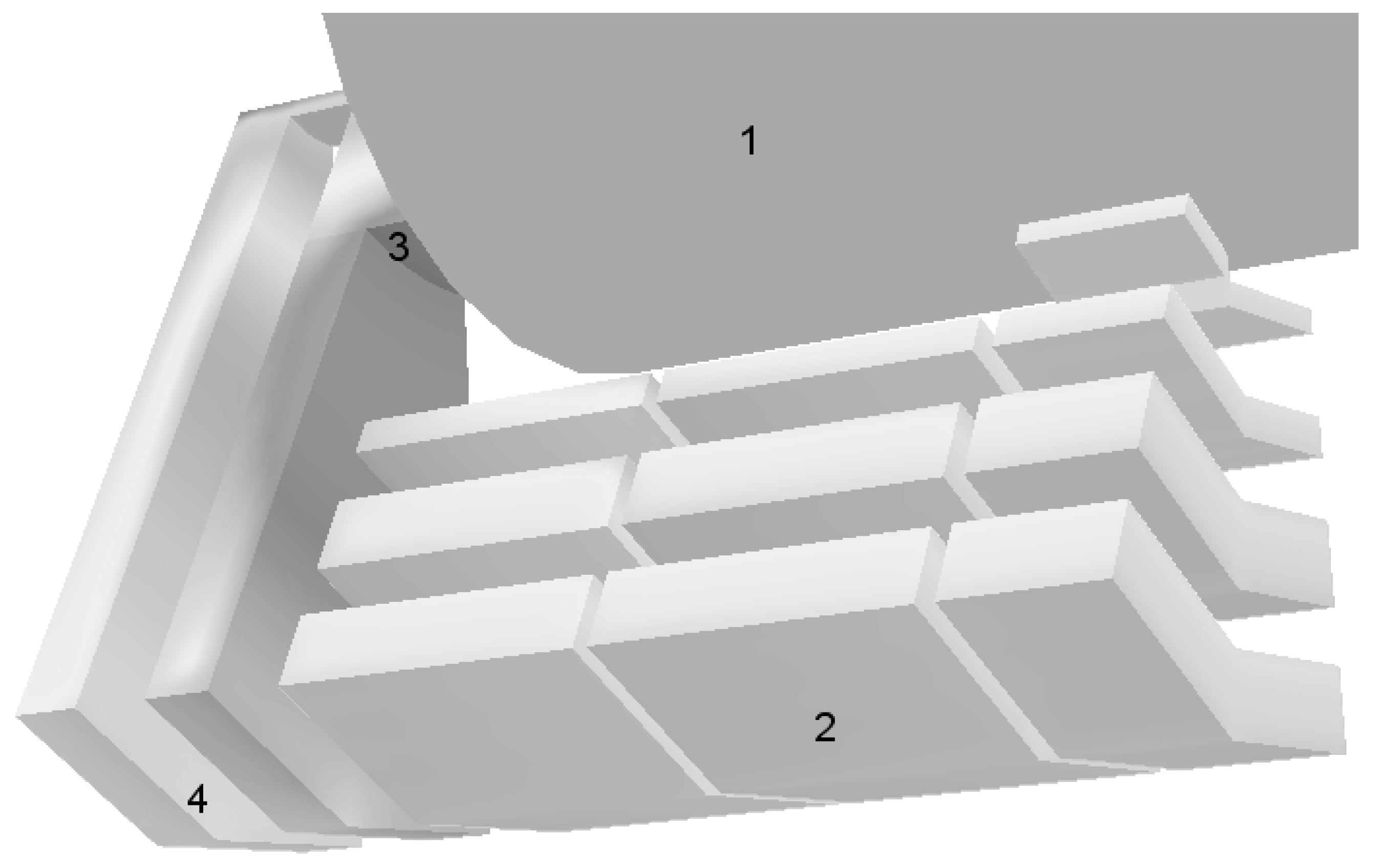 1
3
2
4