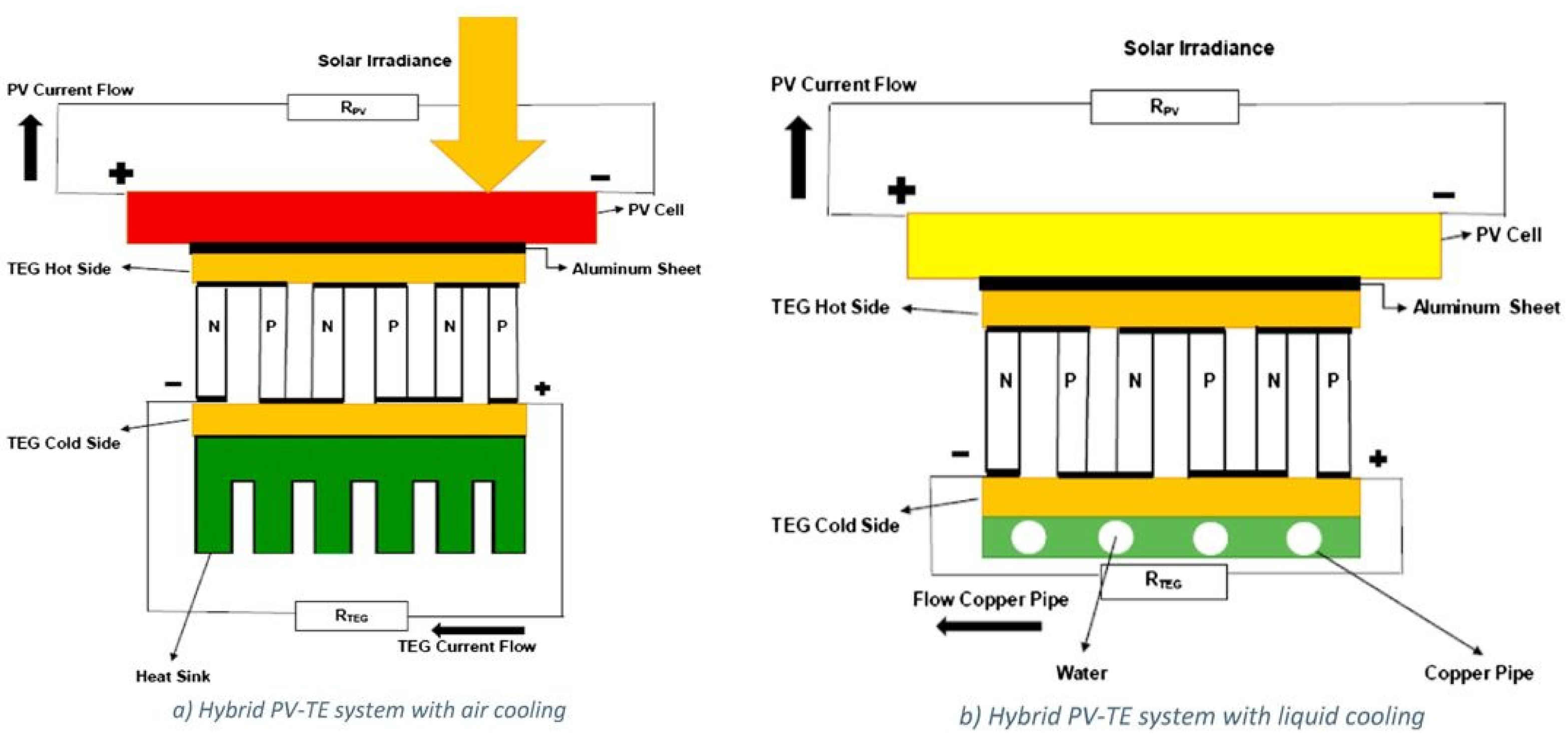 Solar Irradiance

PV Current Flow

$R_{PV}$

+

−

PV Cell

TEG Hot Side

Aluminum Sheet

N P N P N P

−

+

TEG Cold Side

$R_{TEG}$

TEG Current Flow

Heat Sink

a) Hybrid PV-TE system with air cooling

Solar Irradiance

PV Current Flow

$R_{PV}$

+

−

PV Cell

TEG Hot Side

Aluminum Sheet

N P N P N P

−

+

TEG Cold Side

$R_{TEG}$

Flow Copper Pipe

Water

Copper Pipe

b) Hybrid PV-TE system with liquid cooling