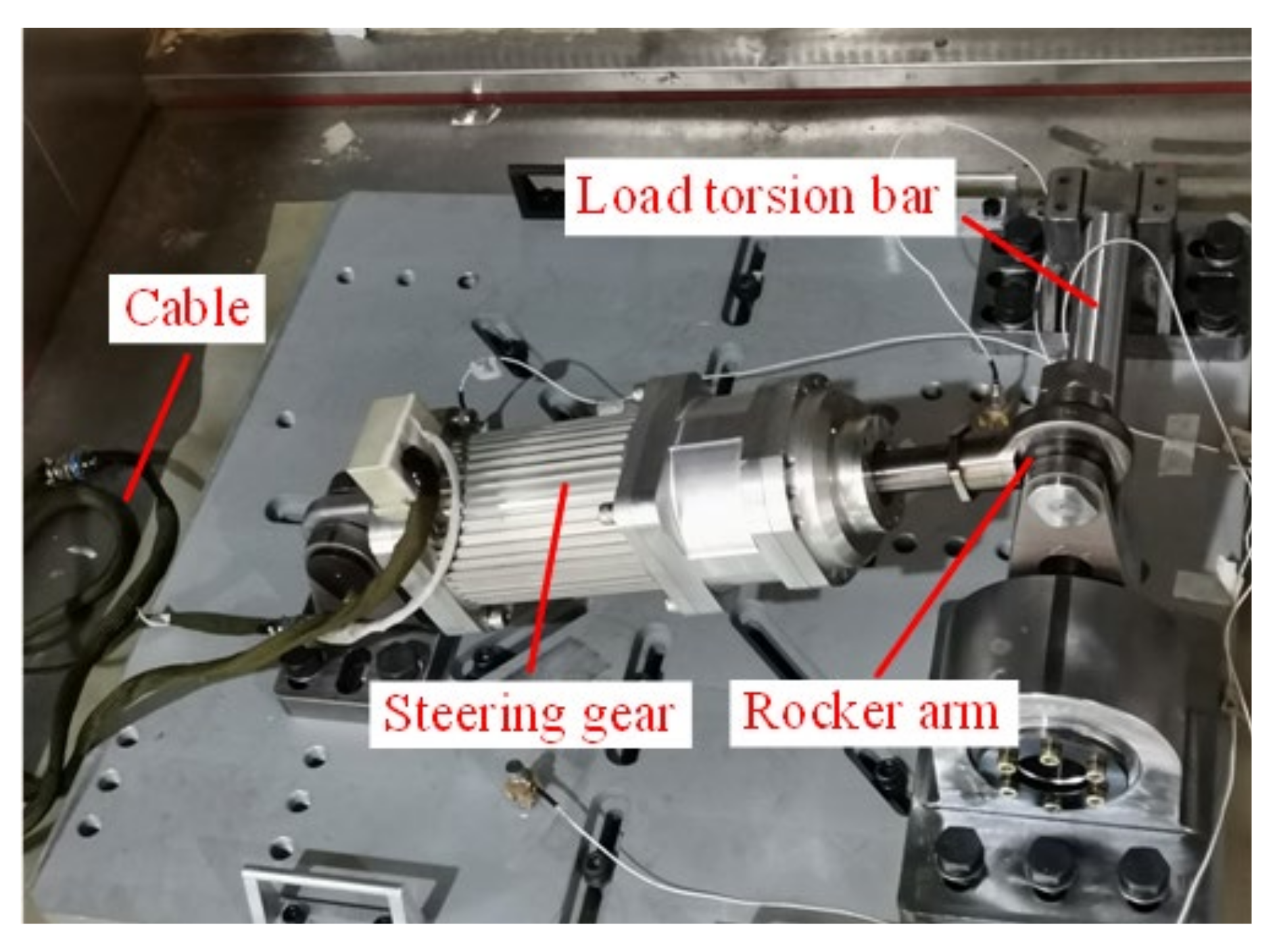 Load torsion bar

Cable

Steering gear

Rocker arm