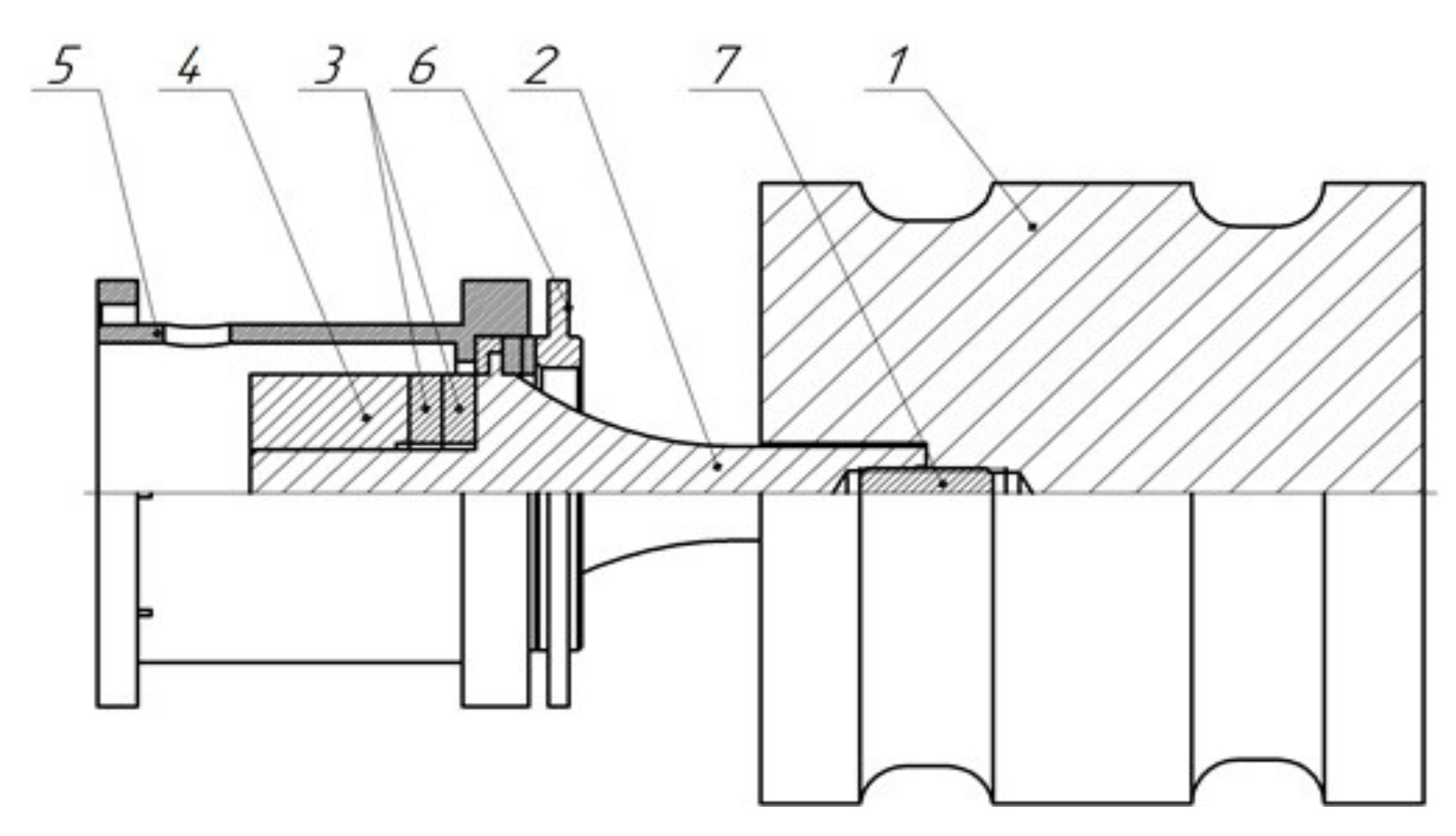 5 4 3 6 2 7 1