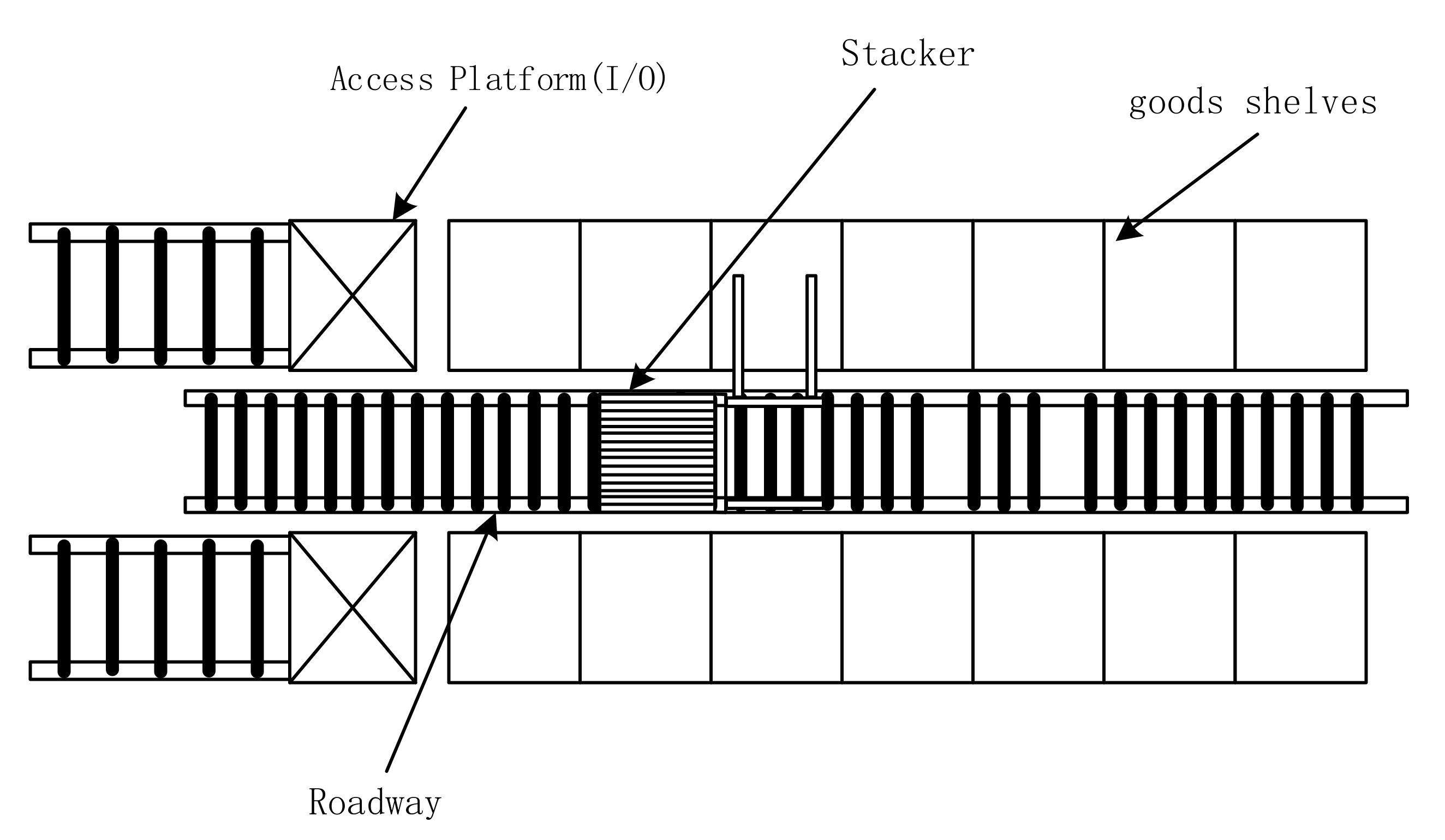 Access Platform(I/O)

Stacker

goods shelves

Roadway