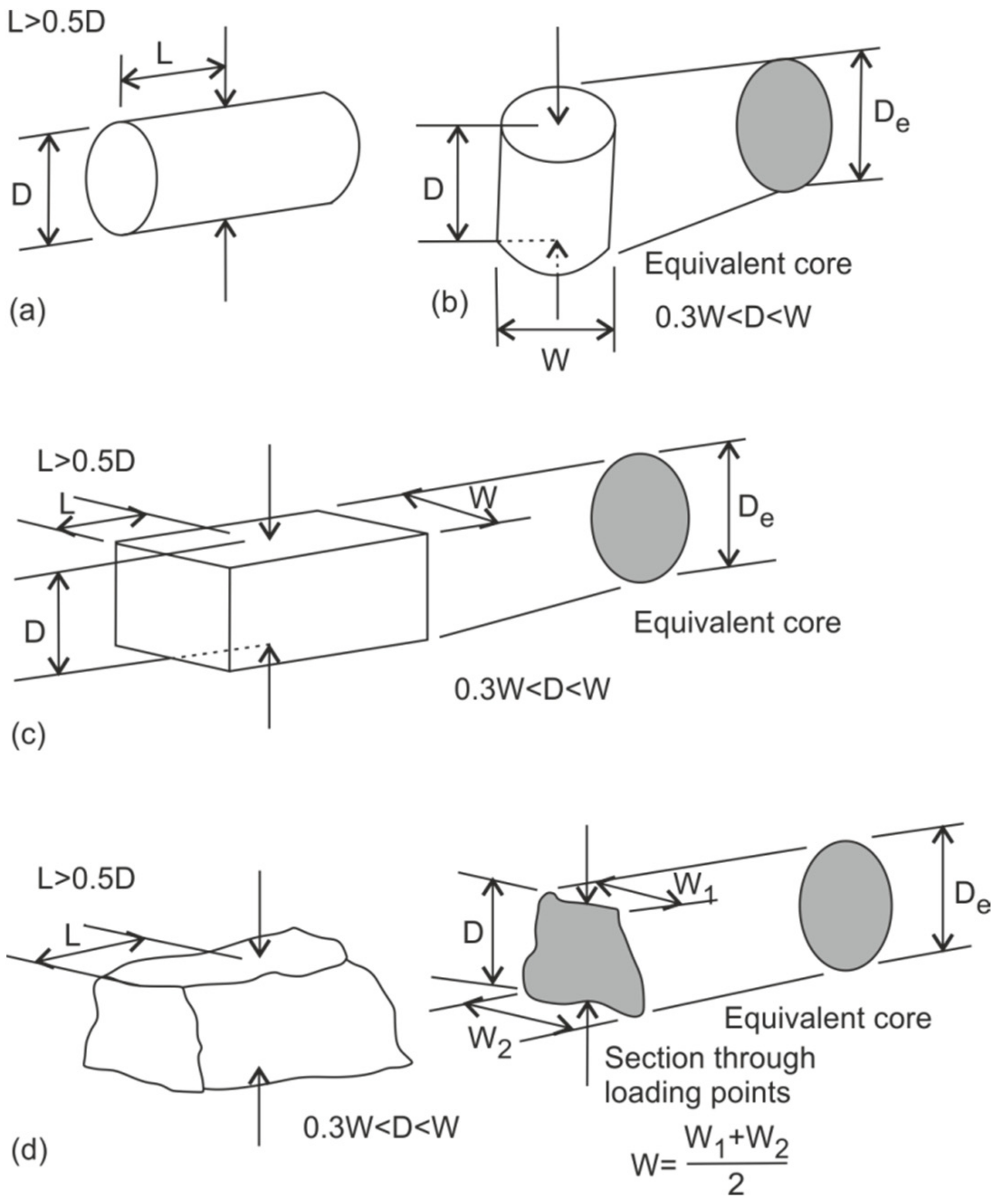 L>0.5D

L

D

(a)

D

$D_e$

Equivalent core

(b)

0.3W<D<W

W

L>0.5D

L

W

$D_e$

D

Equivalent core

0.3W<D<W

(c)

L>0.5D

L

D

$W_1$

$D_e$

$W_2$

Equivalent core

Section through loading points

0.3W<D<W

(d)

$W=\frac{W_1+W_2}{2}$