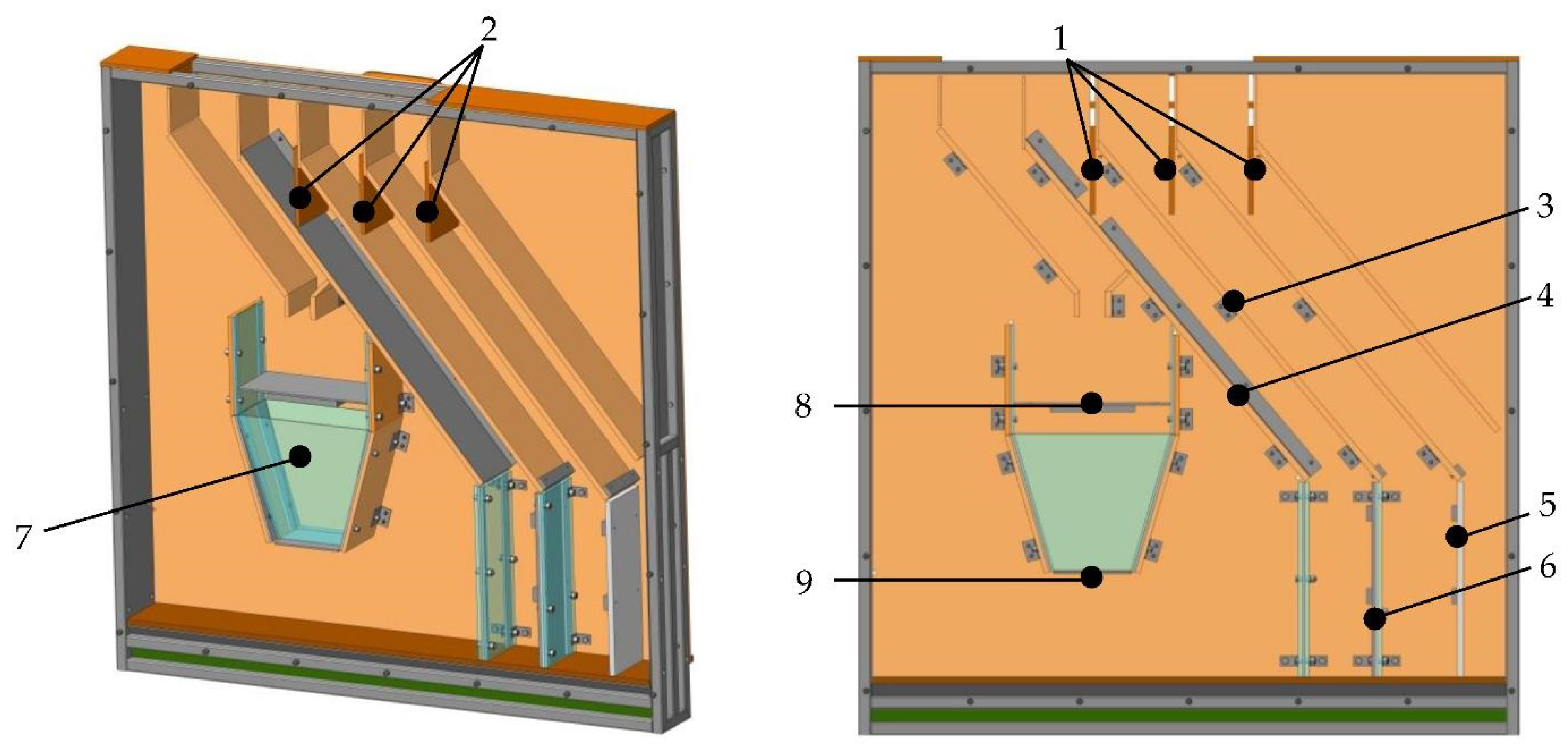 2
7
1
3
4
8
5
9
6