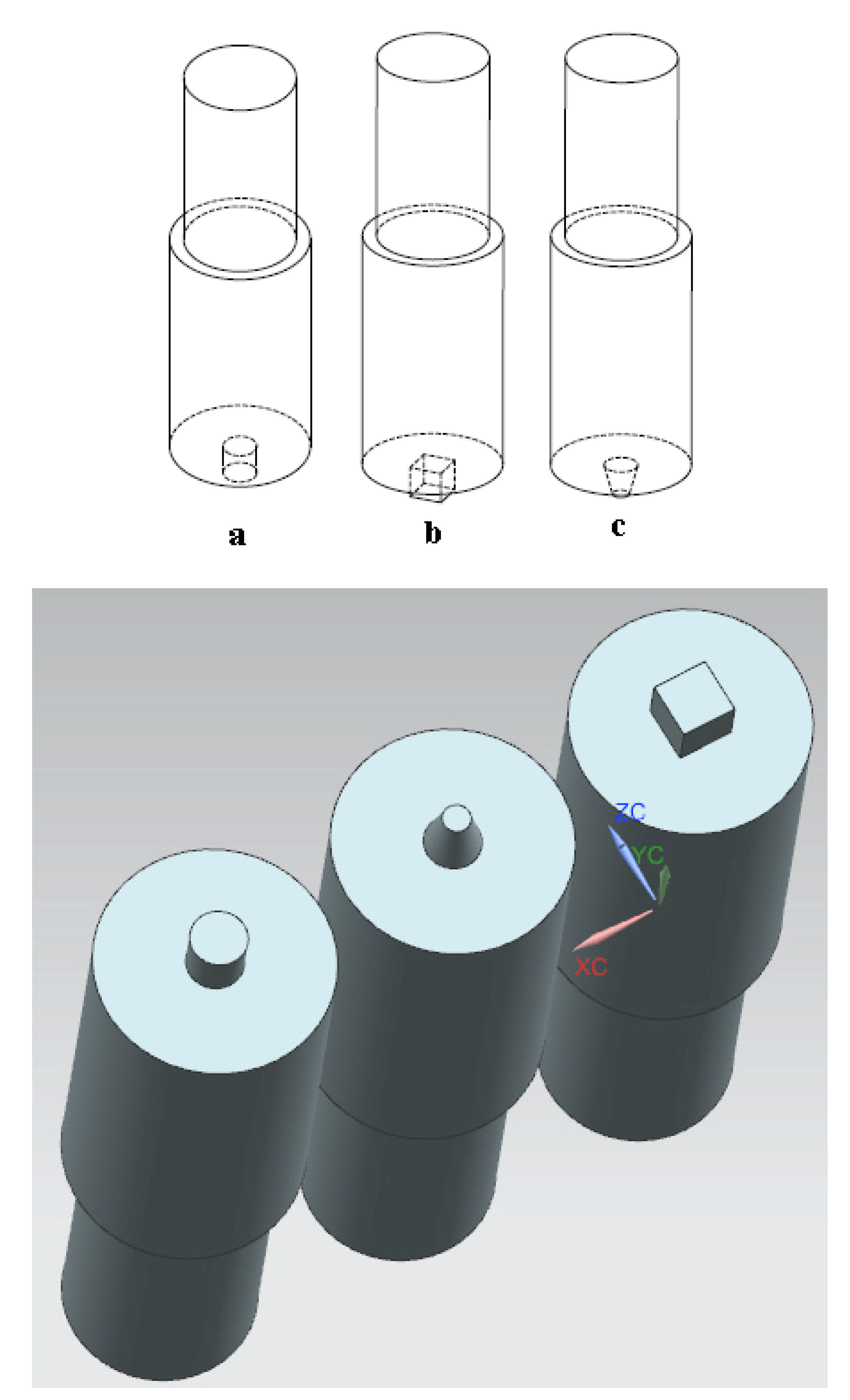 a b c

ZC
YC
XC