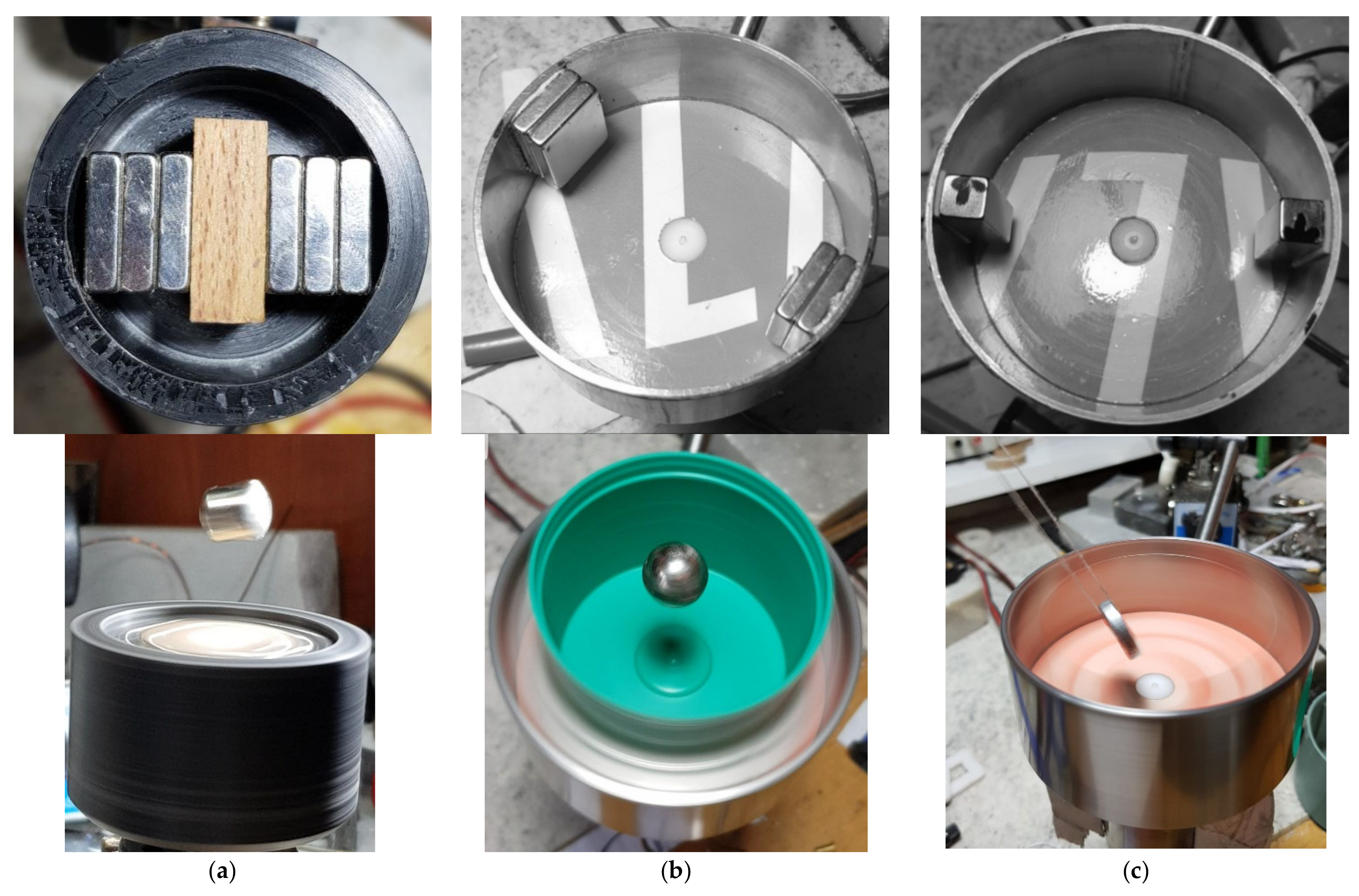 (a)

(b)

(c)