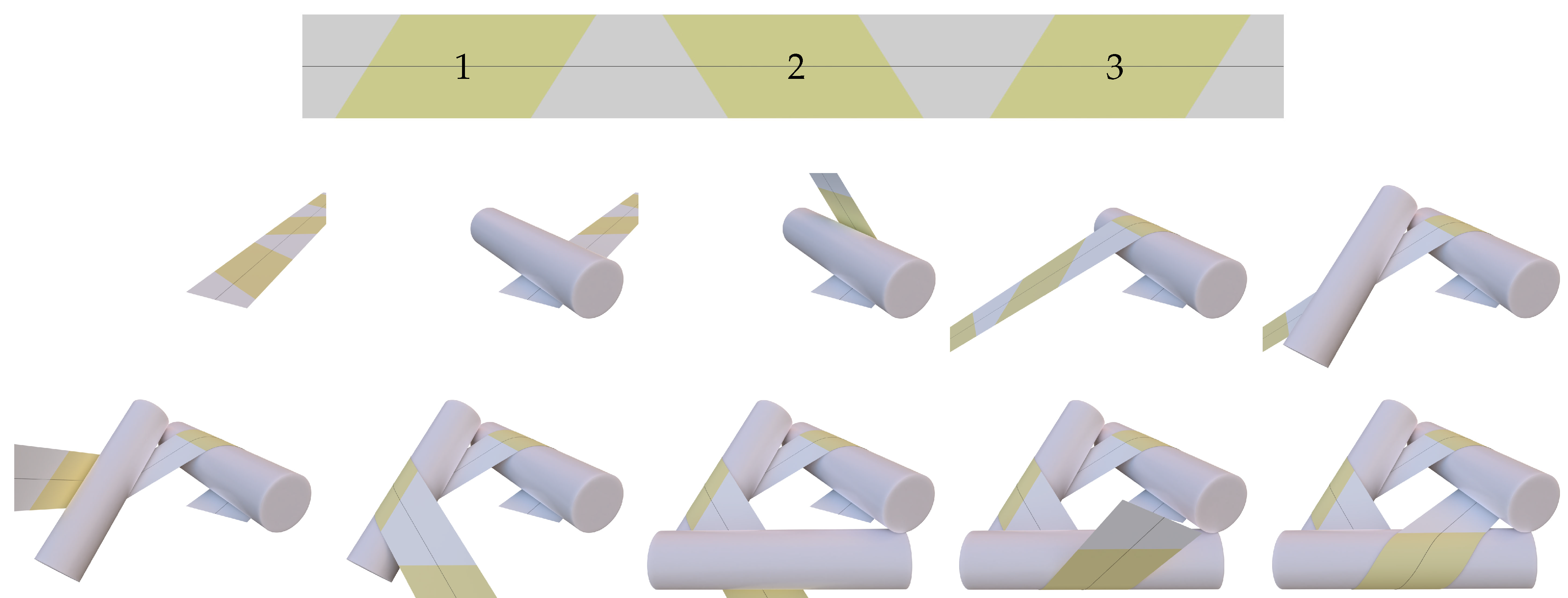 1 2 3