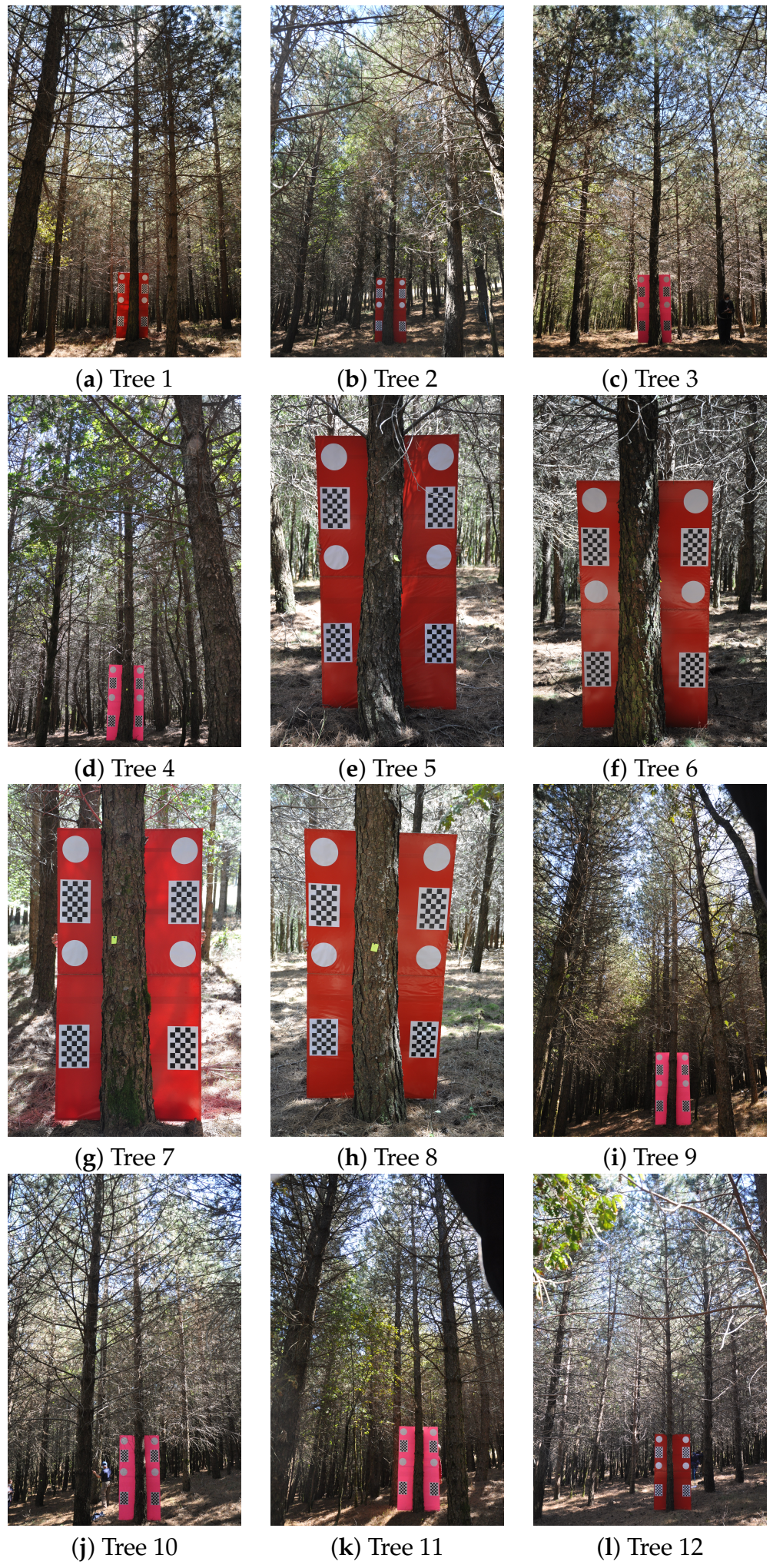 (a) Tree 1

(b) Tree 2

(c) Tree 3

(d) Tree 4

(e) Tree 5

(f) Tree 6

(g) Tree 7

(h) Tree 8

(i) Tree 9

(j) Tree 10

(k) Tree 11

(l) Tree 12