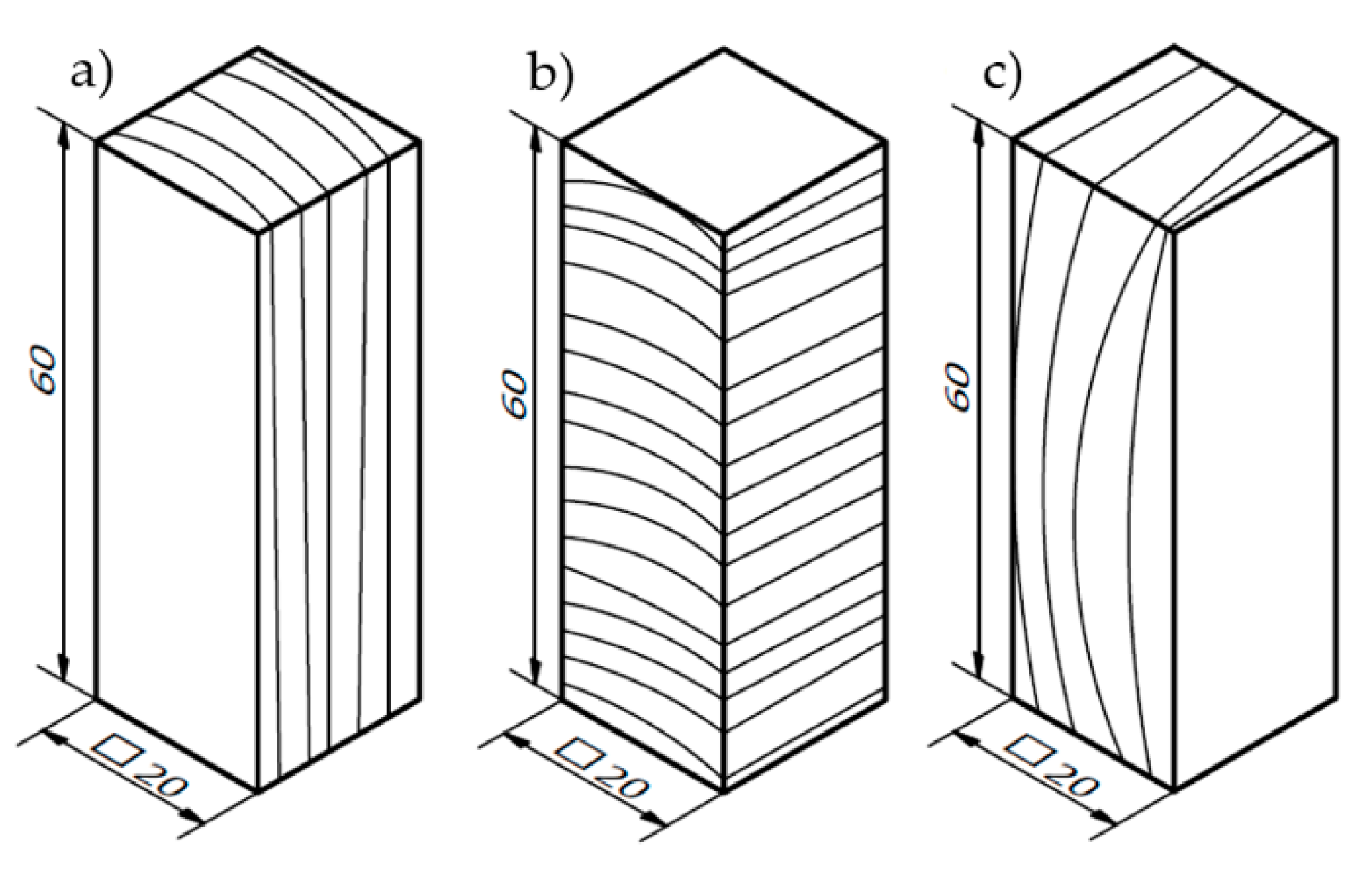 a)

60

□20

b)

60

□20

c)

60

□20