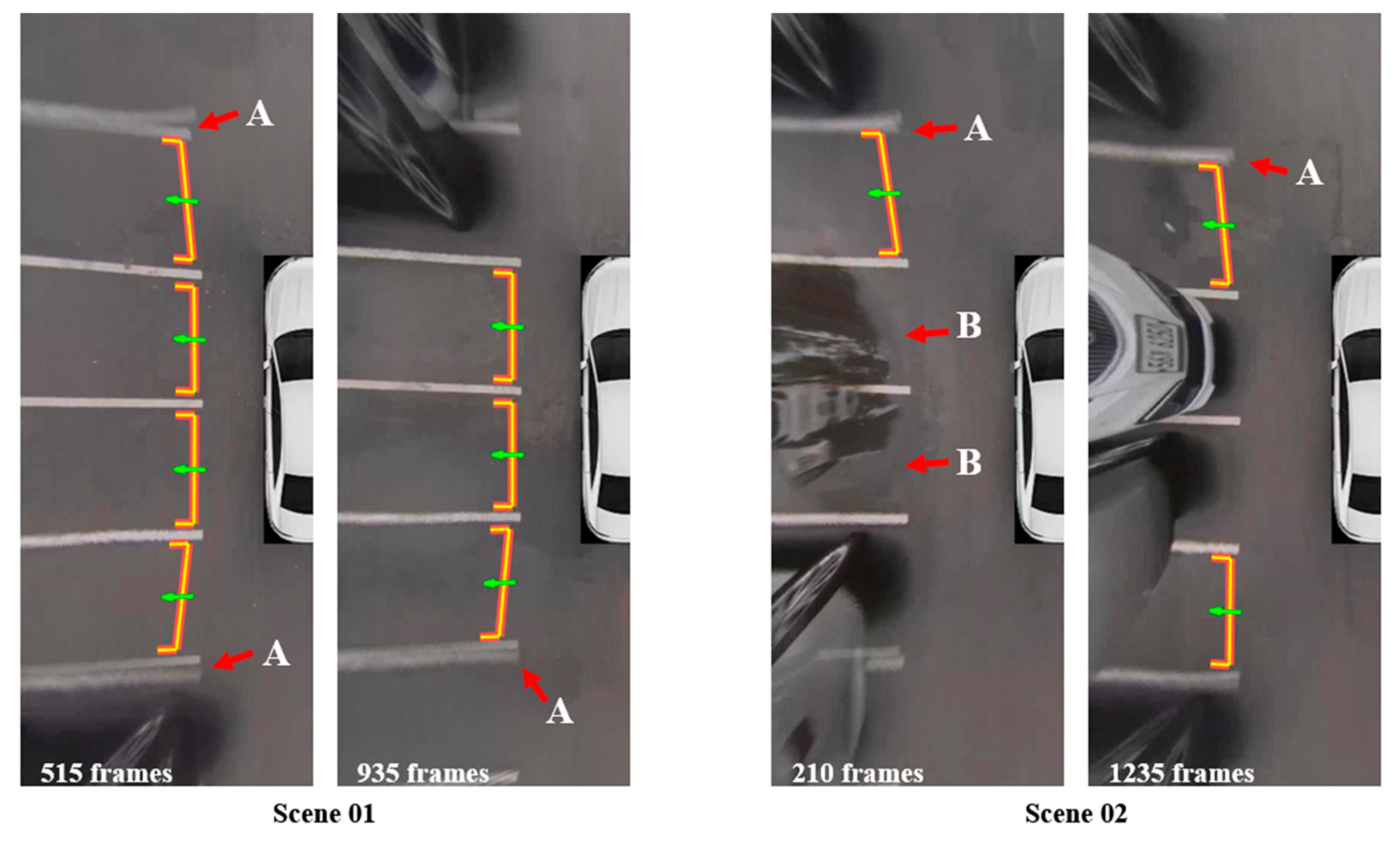 A

A

515 frames

A

935 frames

Scene 01

A

B

B

210 frames

A

1235 frames

Scene 02