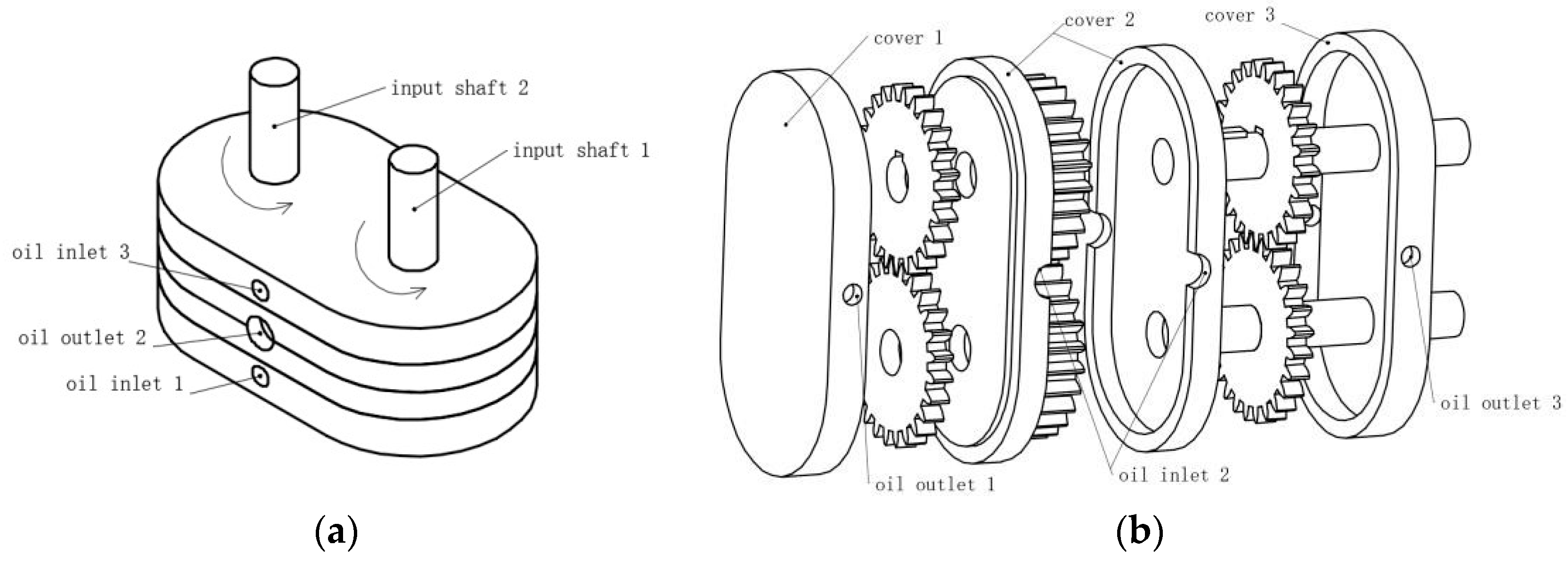 input shaft 2
input shaft 1
oil inlet 3
oil outlet 2
oil inlet 1
(a)

cover 1
cover 2
cover 3
oil outlet 3
oil outlet 1
oil inlet 2
(b)