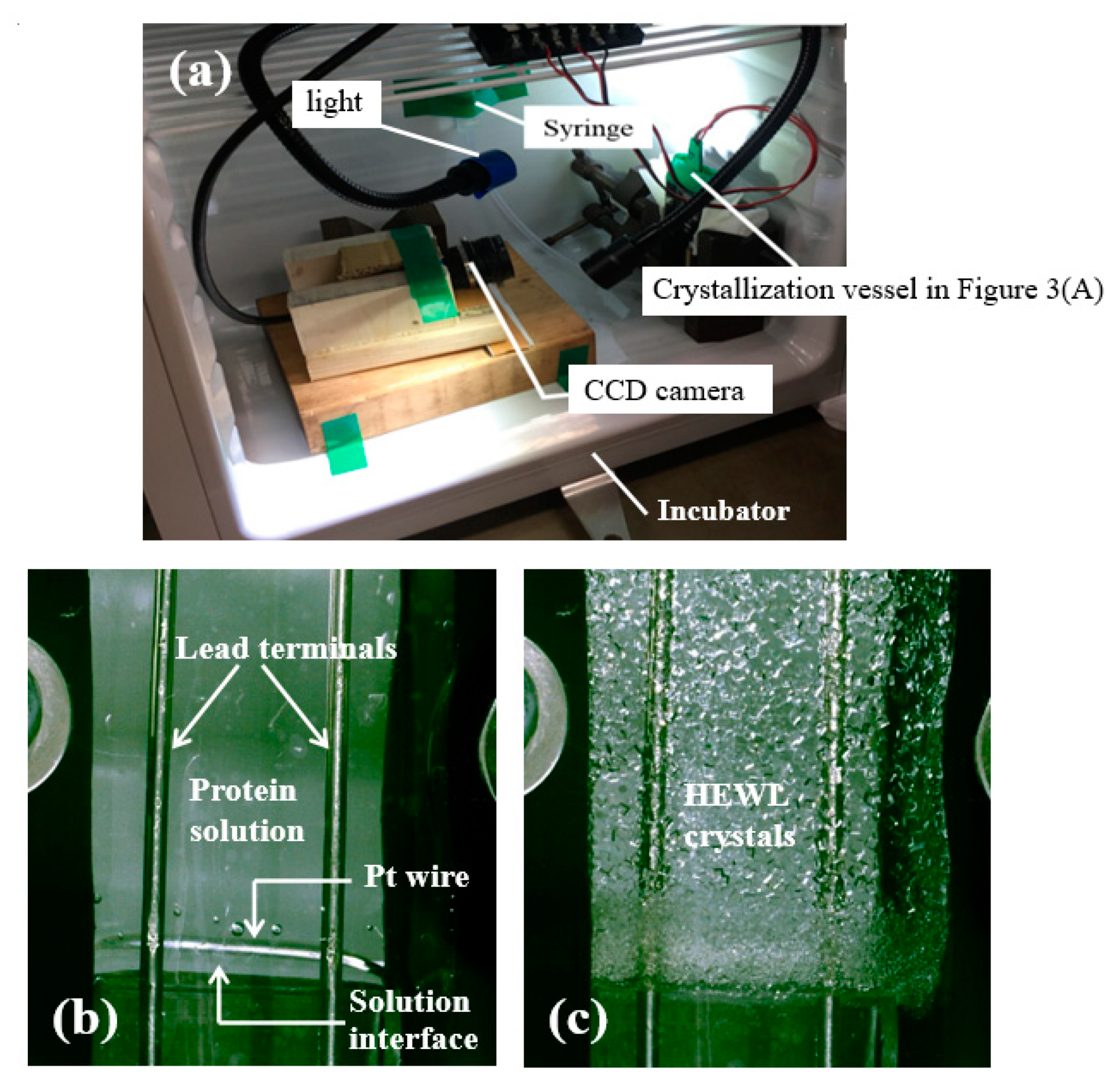 (a)

light

Syringe

Crystallization vessel in Figure 3(A)

CCD camera

Incubator

Lead terminals

Protein solution

Pt wire

Solution interface

(b)

HEWL crystals

(c)