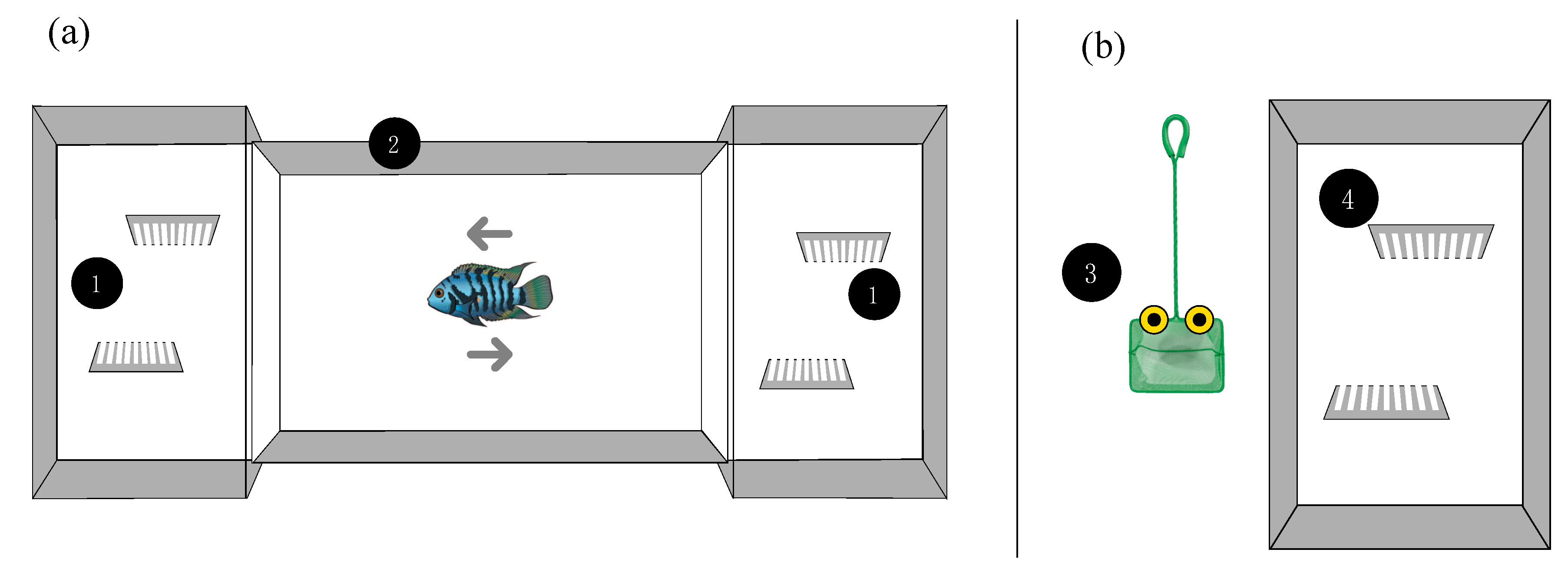 (a)

2

1

1

(b)

3

4