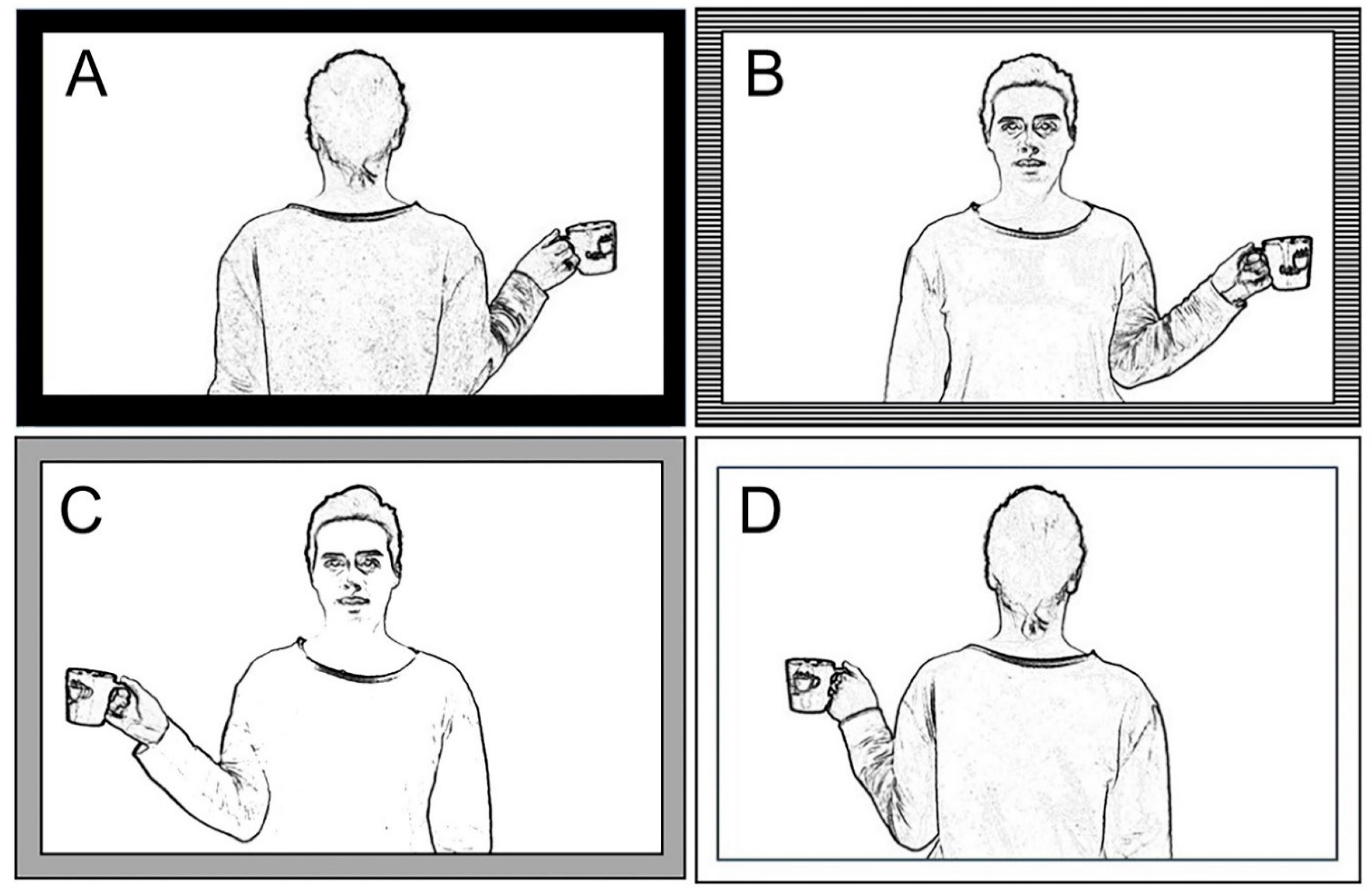 A

B

C

D