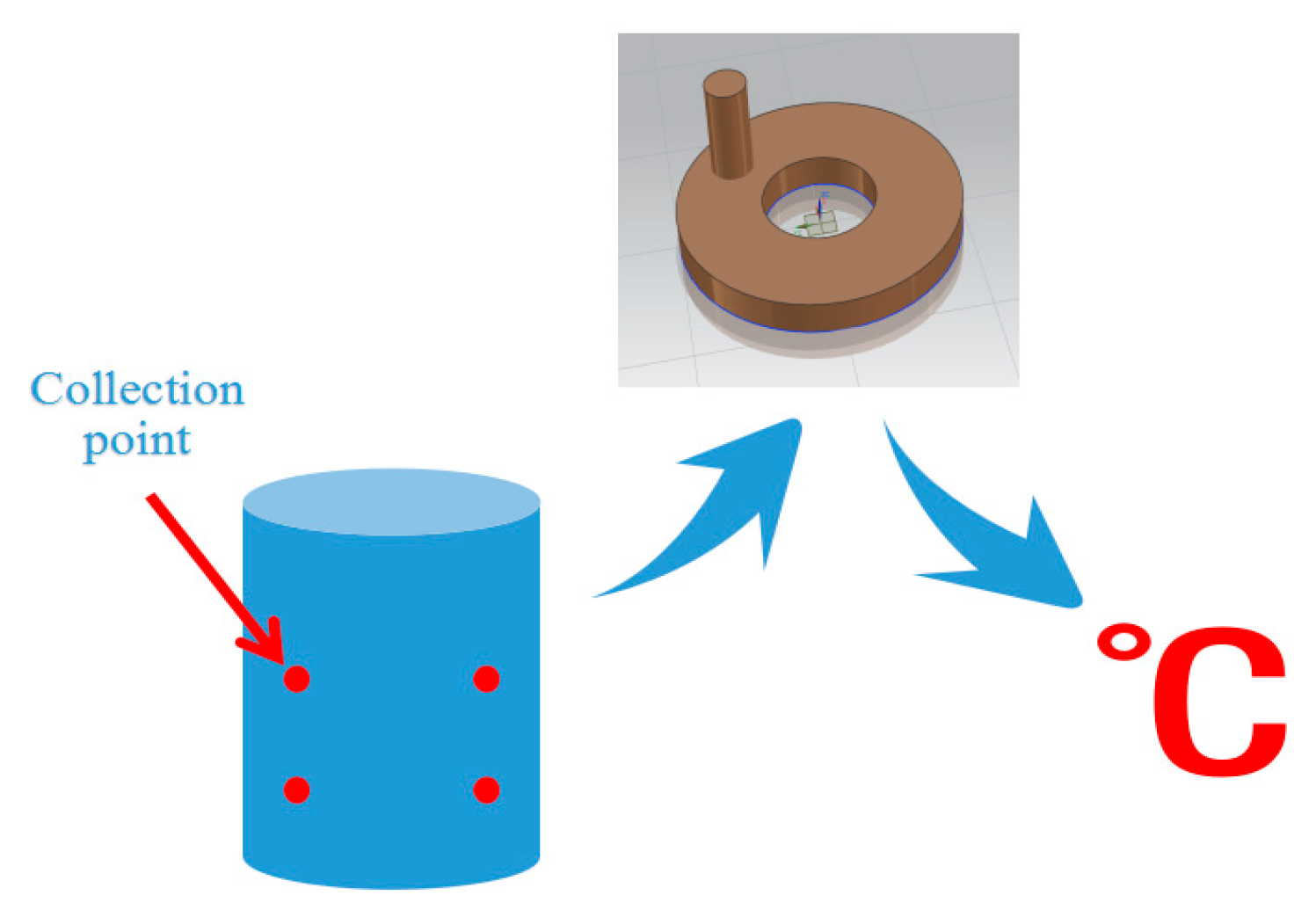 Collection point

°C