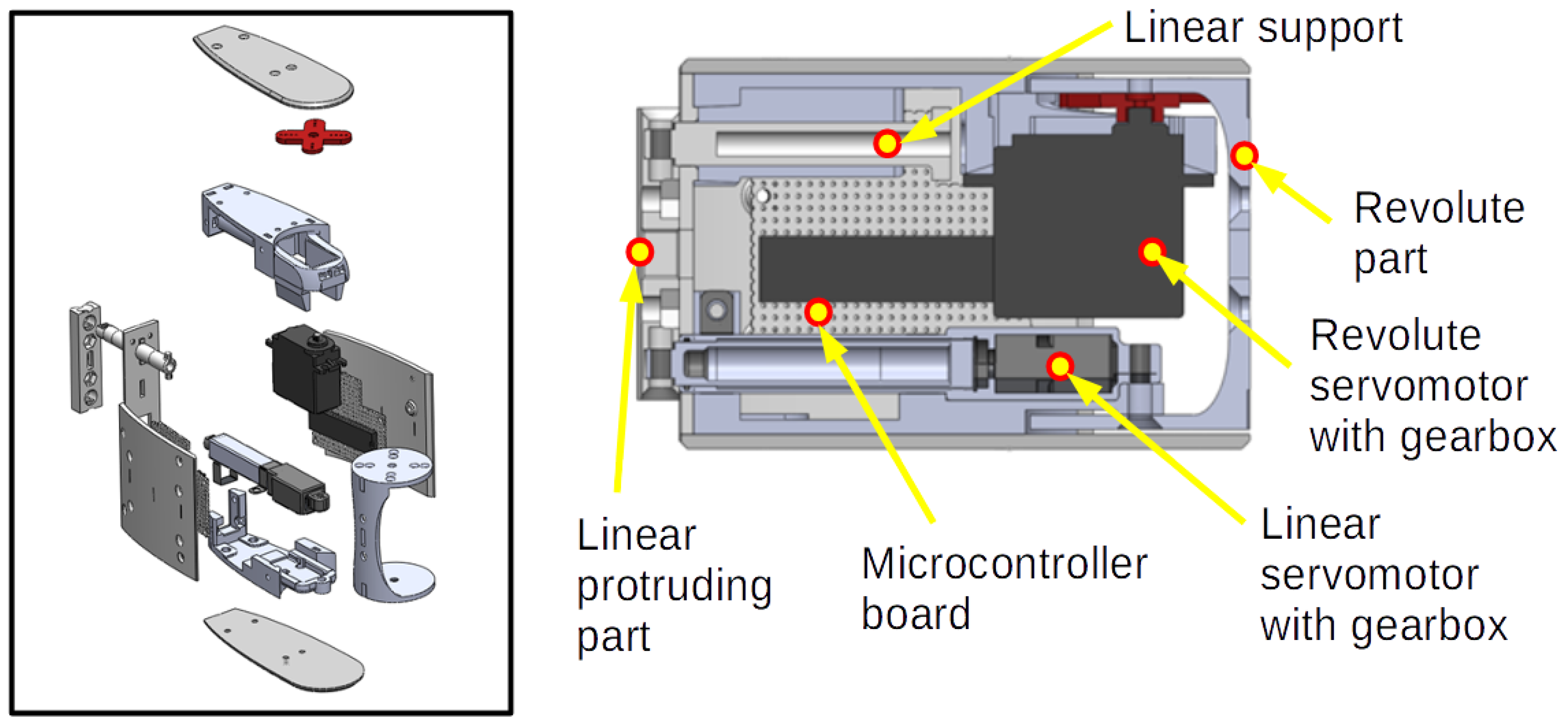 Linear support

Revolute part

Revolute servomotor with gearbox

Linear protruding part

Microcontroller board

Linear servomotor with gearbox