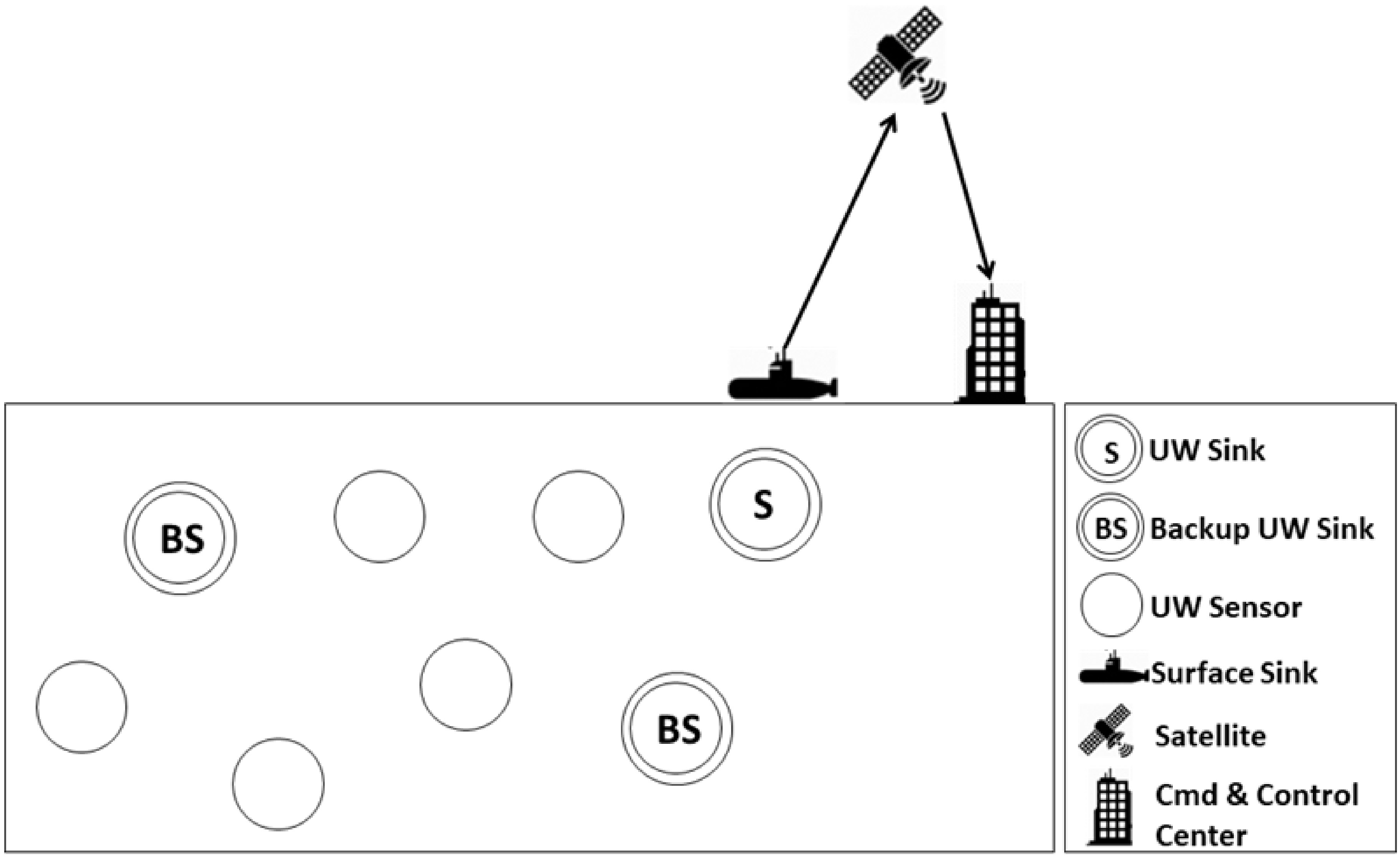 BS

S

BS

S UW Sink

BS Backup UW Sink

UW Sensor

Surface Sink

Satellite

Cmd & Control Center