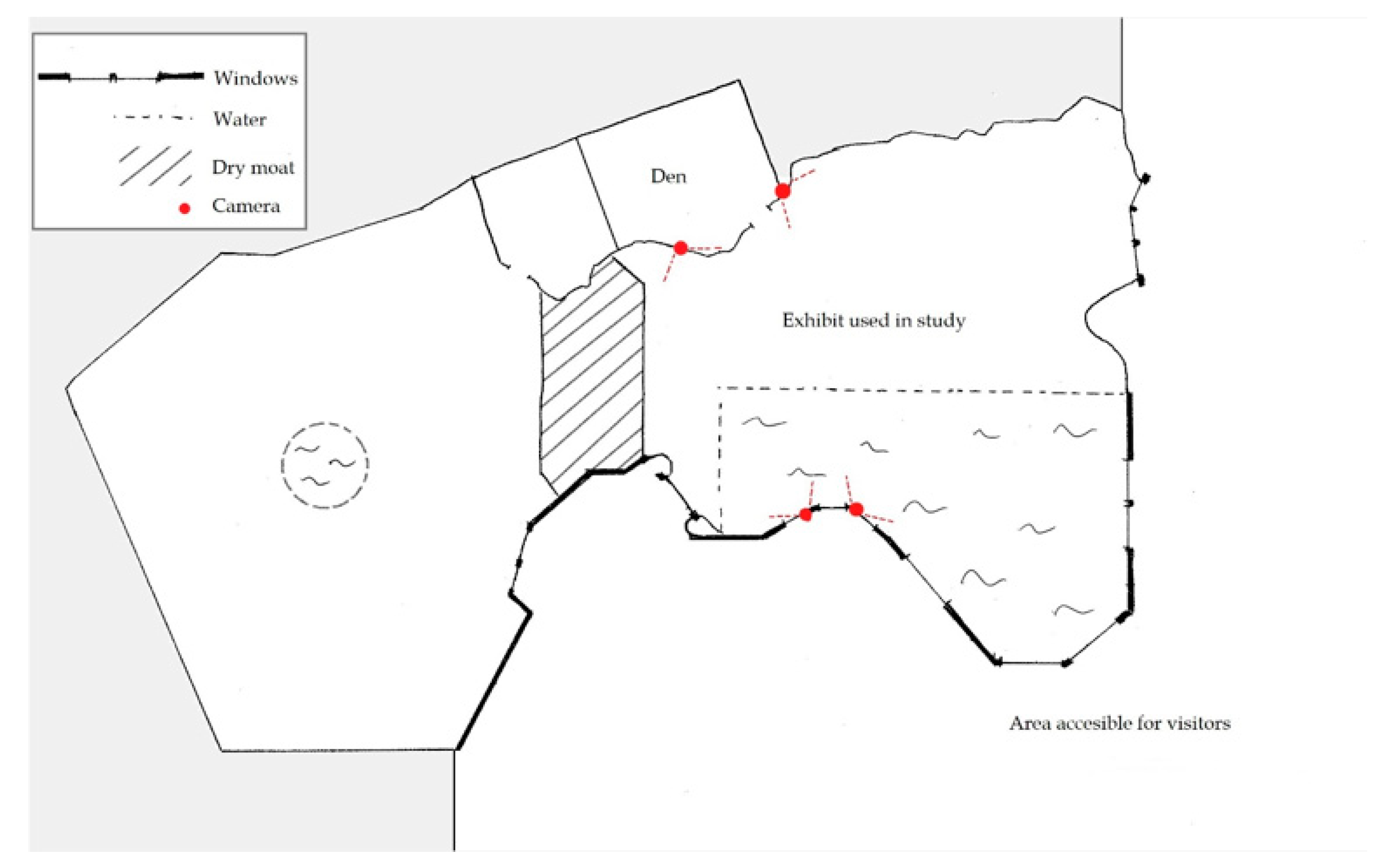 Windows
Water
Dry moat
Camera

Den

Exhibit used in study

Area accesible for visitors