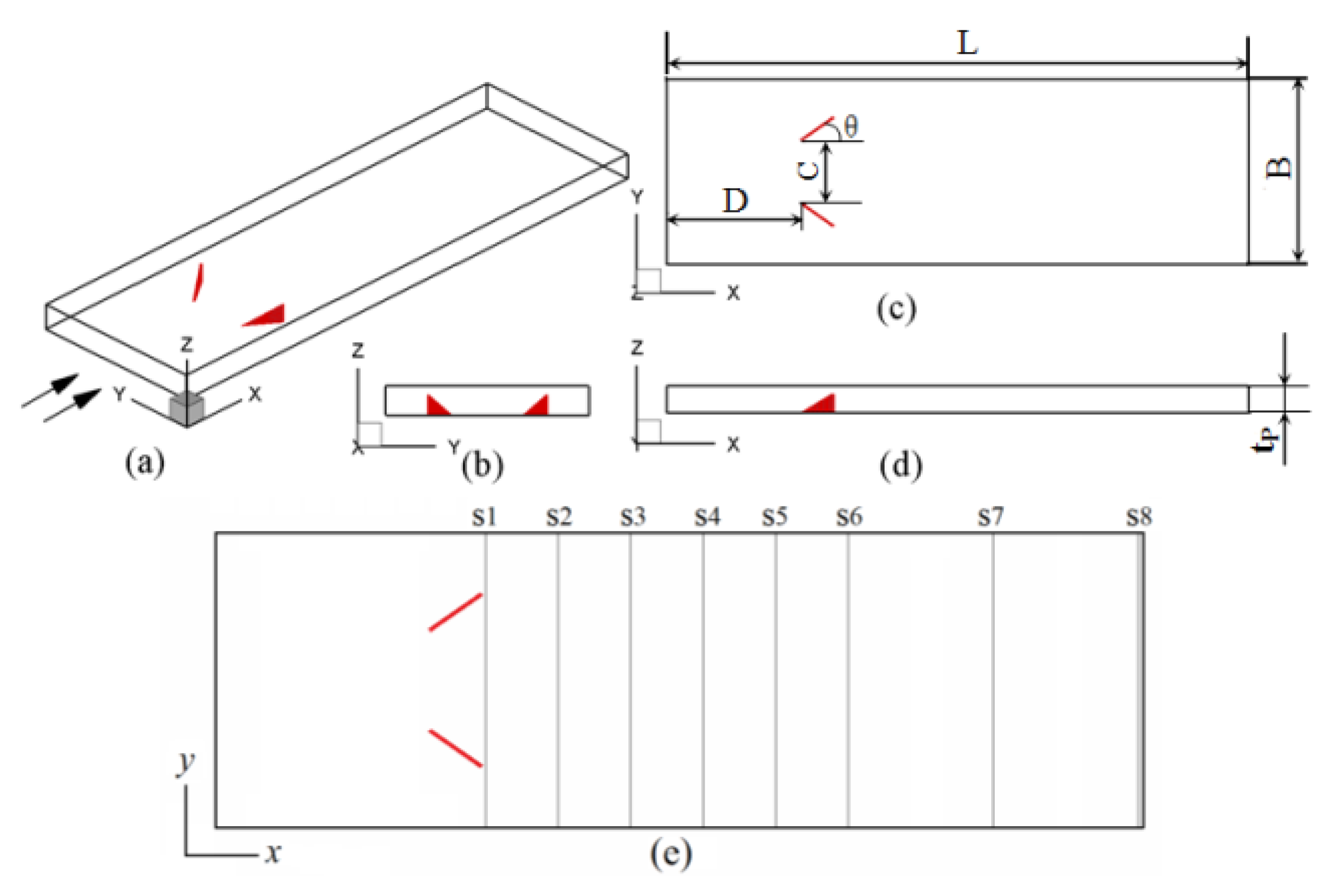 L
θ
C
B
D
Y
Z
X
(c)
Z
Y
X
(a)
Z
X
Y
(b)
Z
X
(d)
$t_P$
s1 s2 s3 s4 s5 s6 s7 s8
y
x
(e)